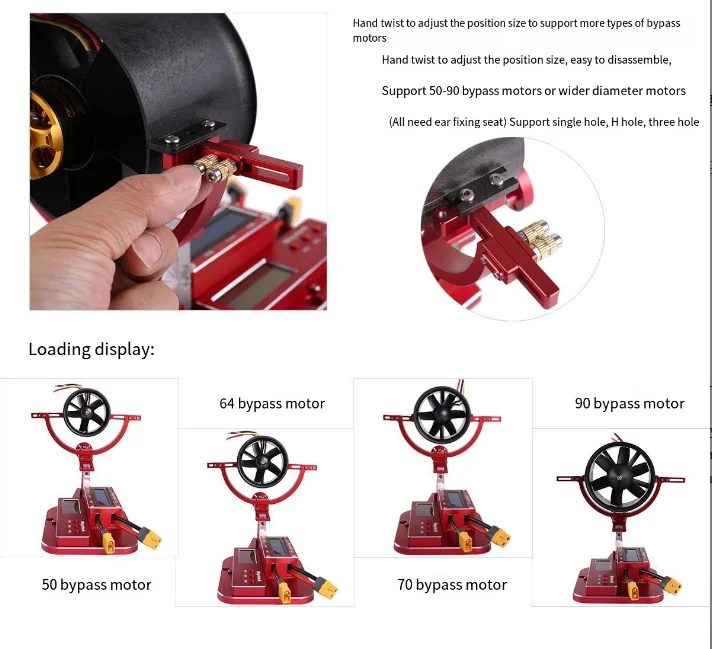 Hand twist to adjust the position size to support more types of bypass motors

Hand twist to adjust the position size, easy to disassemble,

Support 50-90 bypass motors or wider diameter motors

(All need ear fixing seat) Support single hole, H hole, three hole

Loading display:

64 bypass motor

90 bypass motor

50 bypass motor

70 bypass motor