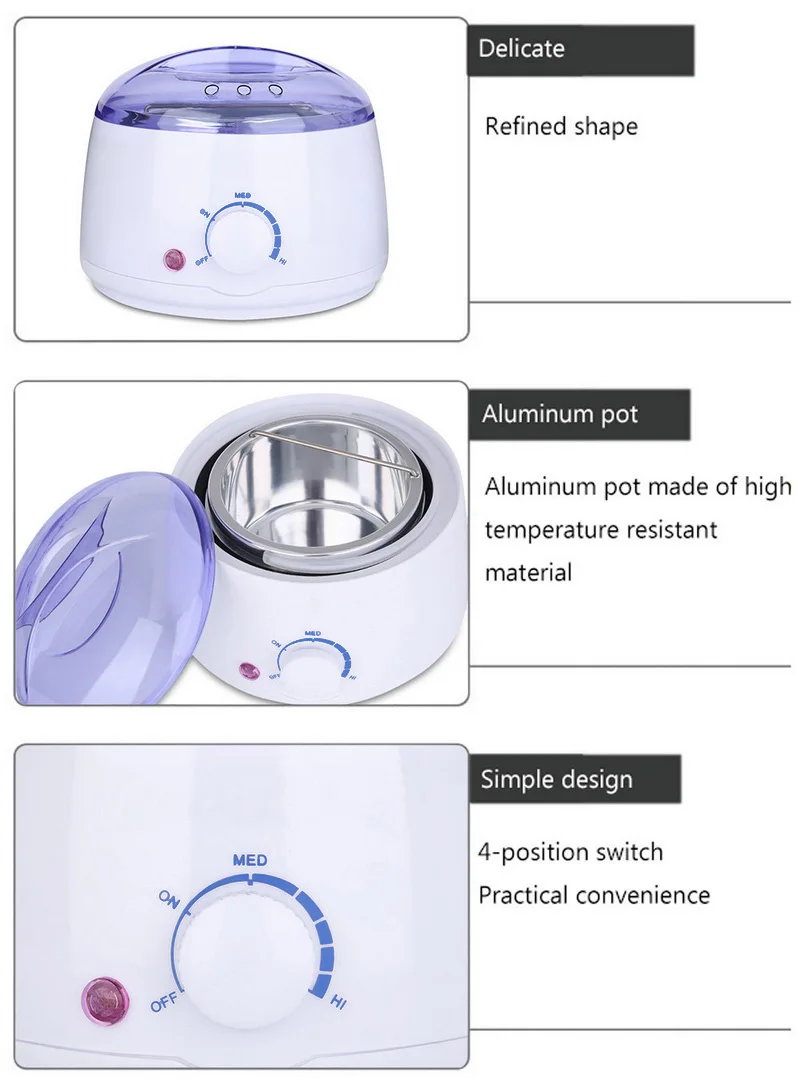 MED
ON
OFF
HI

Delicate

Refined shape

MED
ON
OFF
HI

Aluminum pot

Aluminum pot made of high temperature resistant material

MED
ON
OFF
HI

Simple design

4-position switch
Practical convenience