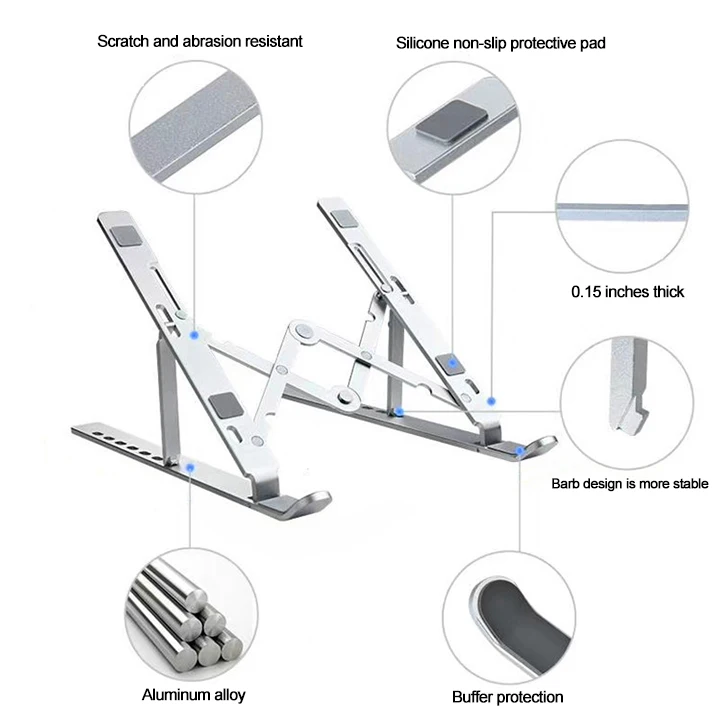 Scratch and abrasion resistant

Silicone non-slip protective pad

0.15 inches thick

Barb design is more stable

Aluminum alloy

Buffer protection