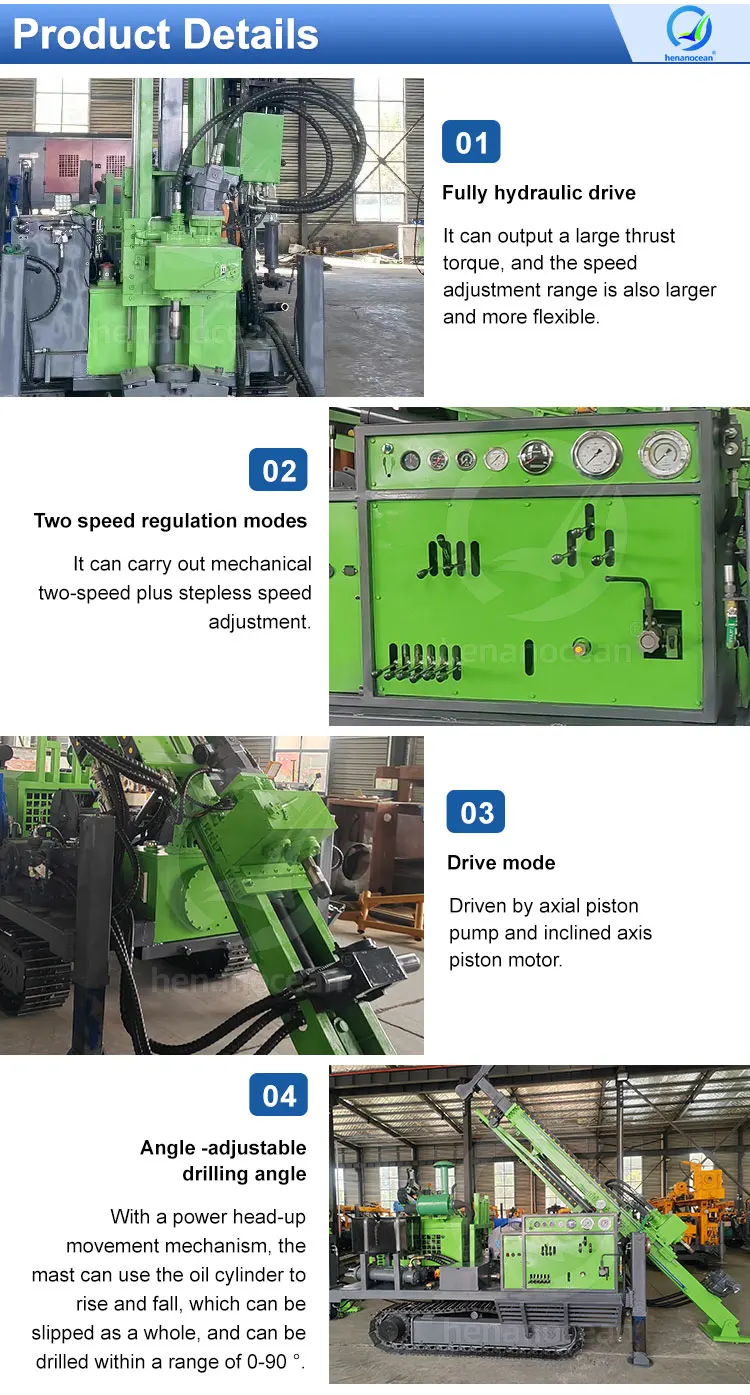 Product Details

henanocean

01

Fully hydraulic drive

It can output a large thrust torque, and the speed adjustment range is also larger and more flexible.

henanocean

02

Two speed regulation modes

It can carry out mechanical two-speed plus stepless speed adjustment.

henanocean

03

Drive mode

Driven by axial piston pump and inclined axis piston motor.

henanocean

04

Angle -adjustable drilling angle

With a power head-up movement mechanism, the mast can use the oil cylinder to rise and fall, which can be slipped as a whole, and can be drilled within a range of 0-90 °.

henanocean