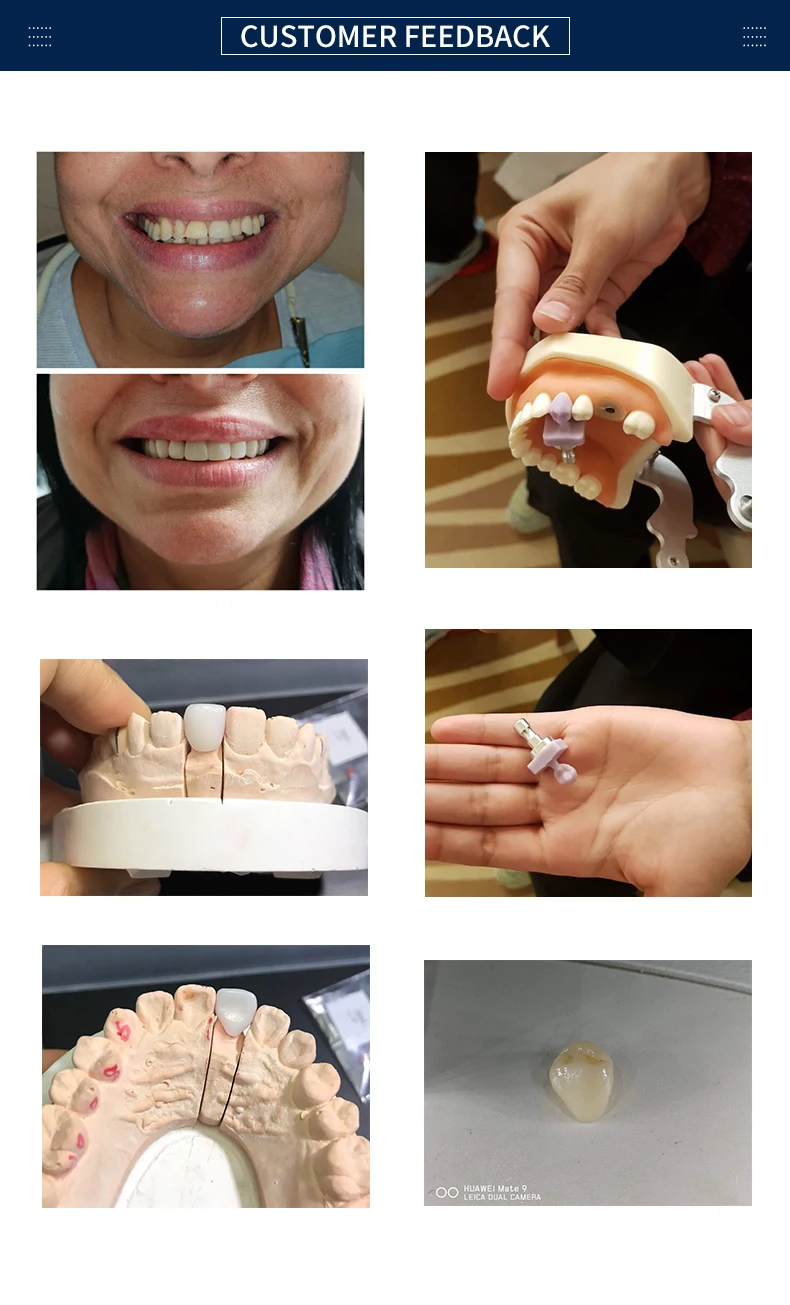 CUSTOMER FEEDBACK

HUAWEI Mate 9
LEICA DUAL CAMERA