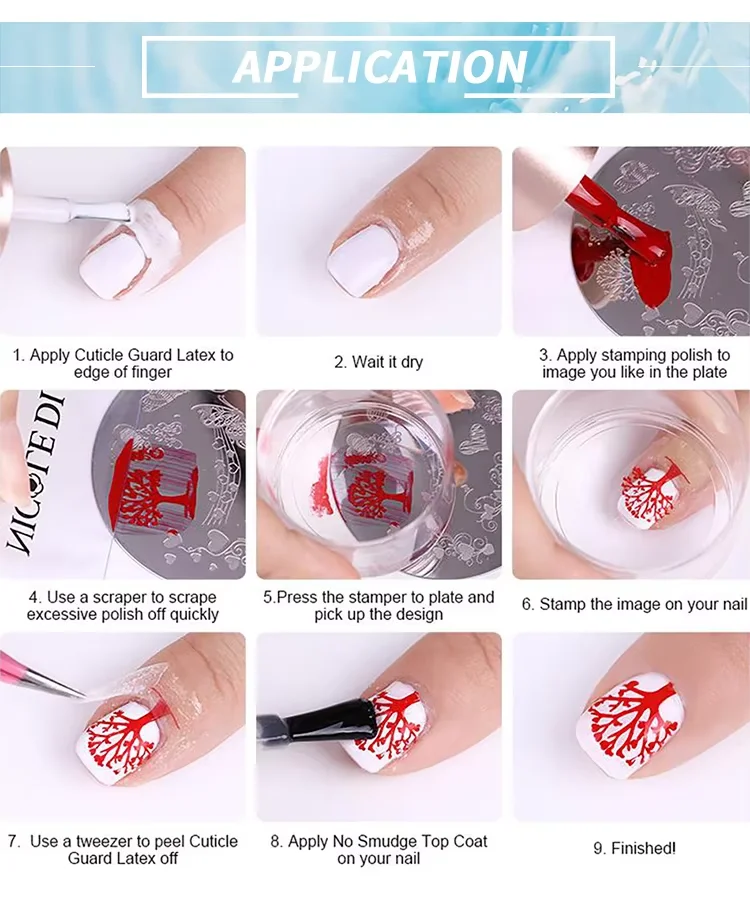 APPLICATION

1. Apply Cuticle Guard Latex to edge of finger

2. Wait it dry

3. Apply stamping polish to image you like in the plate

NICOLE DI

4. Use a scraper to scrape excessive polish off quickly

5.Press the stamper to plate and pick up the design

6. Stamp the image on your nail

7. Use a tweezer to peel Cuticle Guard Latex off

8. Apply No Smudge Top Coat on your nail

9. Finished!