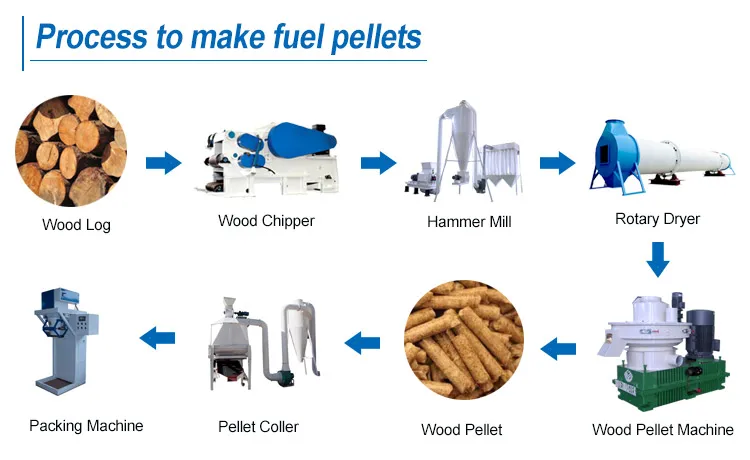 Process to make fuel pellets

Wood Log

Wood Chipper

Hammer Mill

Rotary Dryer

Wood Pellet Machine

Wood Pellet

Pellet Coller

Packing Machine