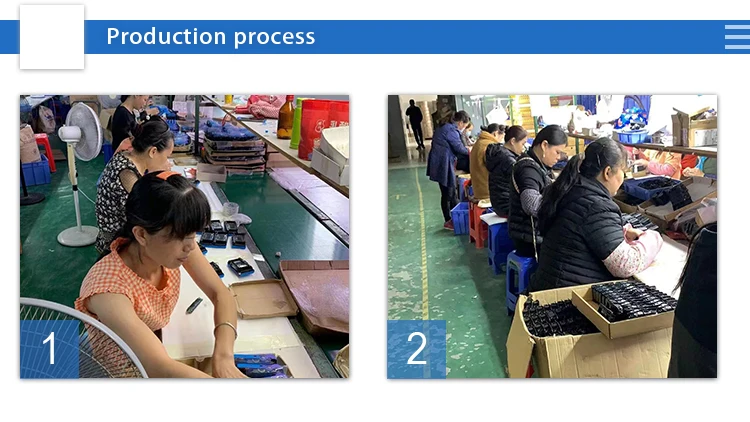 Production process

1

2