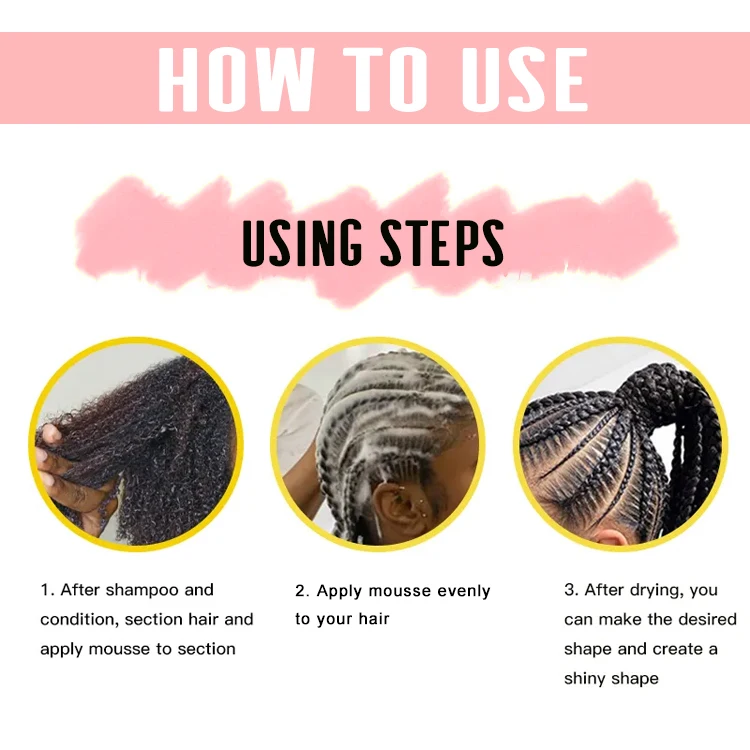 HOW TO USE

USING STEPS

1. After shampoo and condition, section hair and apply mousse to section

2. Apply mousse evenly to your hair

3. After drying, you can make the desired shape and create a shiny shape