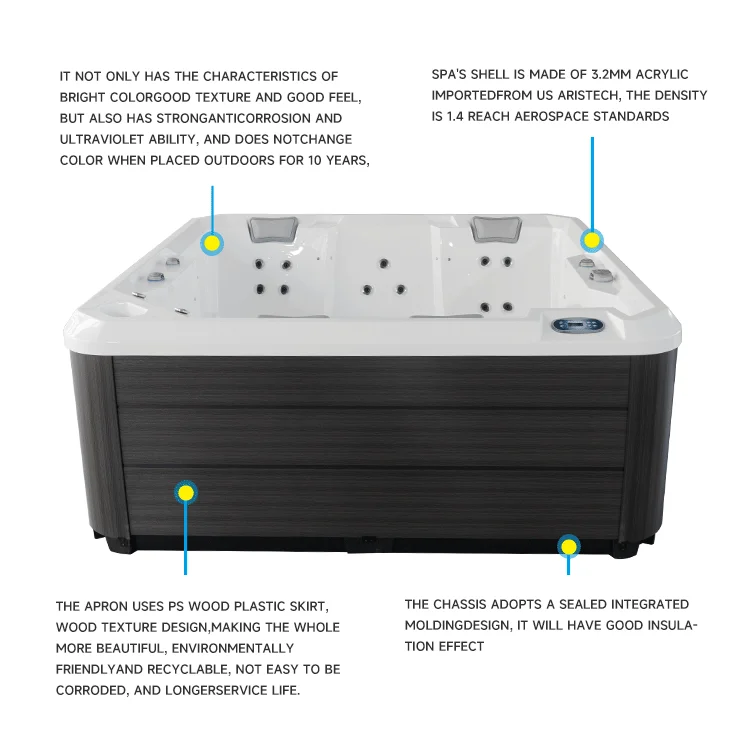 IT NOT ONLY HAS THE CHARACTERISTICS OF BRIGHT COLORGOOD TEXTURE AND GOOD FEEL, BUT ALSO HAS STRONGANTICORROSION AND ULTRAVIOLET ABILITY, AND DOES NOTCHANGE COLOR WHEN PLACED OUTDOORS FOR 10 YEARS,

SPA'S SHELL IS MADE OF 3.2MM ACRYLIC IMPORTEDFROM US ARISTECH, THE DENSITY IS 1.4 REACH AEROSPACE STANDARDS

THE APRON USES PS WOOD PLASTIC SKIRT, WOOD TEXTURE DESIGN,MAKING THE WHOLE MORE BEAUTIFUL, ENVIRONMENTALLY FRIENDLYAND RECYCLABLE, NOT EASY TO BE CORRODED, AND LONGERSERVICE LIFE.

THE CHASSIS ADOPTS A SEALED INTEGRATED MOLDINGDESIGN, IT WILL HAVE GOOD INSULATION EFFECT