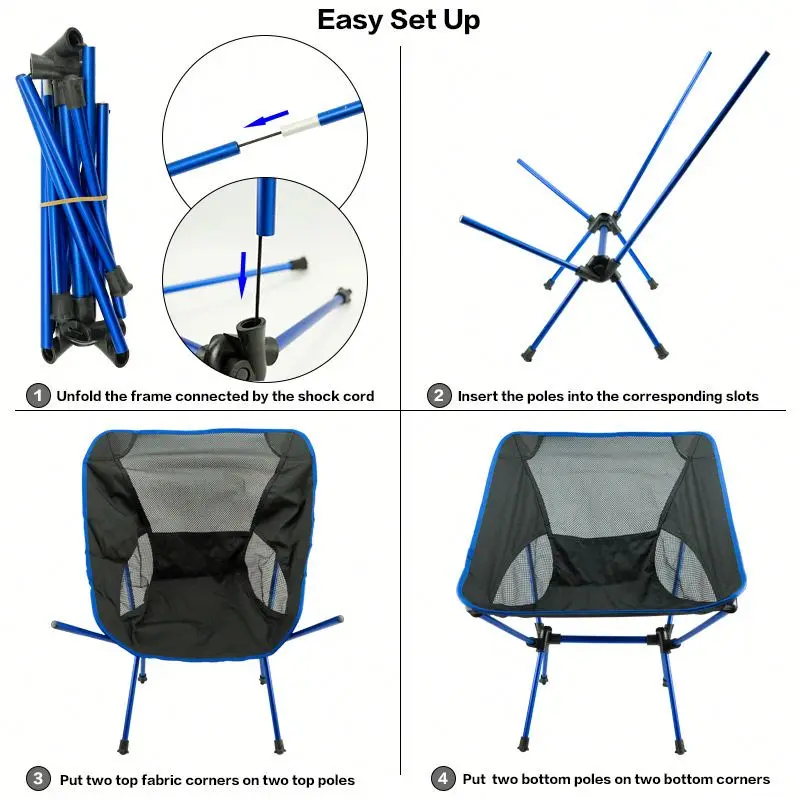 Easy Set Up

1 Unfold the frame connected by the shock cord

2 Insert the poles into the corresponding slots

3 Put two top fabric corners on two top poles

4 Put two bottom poles on two bottom corners