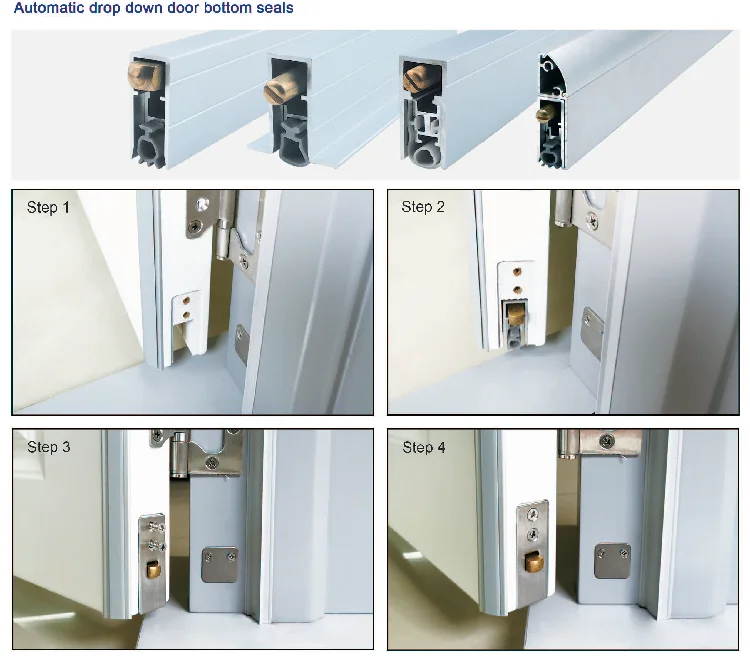 Automatic drop down door bottom seals

Step 1

Step 2

Step 3

Step 4