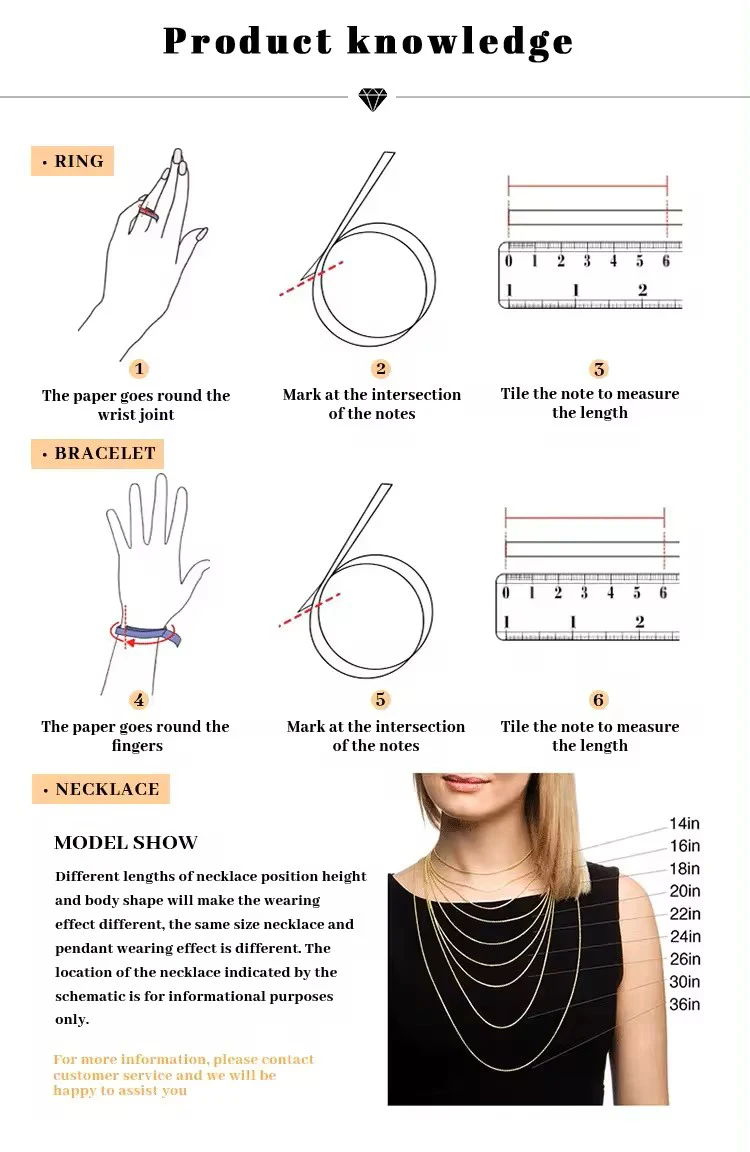 Product knowledge

• RING

0 1 2 3 4 5 6
1 1 2

1
The paper goes round the wrist joint

2
Mark at the intersection of the notes

3
Tile the note to measure the length

• BRACELET

0 1 2 3 4 5 6
1 1 2

4
The paper goes round the fingers

5
Mark at the intersection of the notes

6
Tile the note to measure the length

• NECKLACE

MODEL SHOW

Different lengths of necklace position height and body shape will make the wearing effect different, the same size necklace and pendant wearing effect is different. The location of the necklace indicated by the schematic is for informational purposes only.

For more information, please contact customer service and we will be happy to assist you

14in
16in
18in
20in
22in
24in
26in
30in
36in