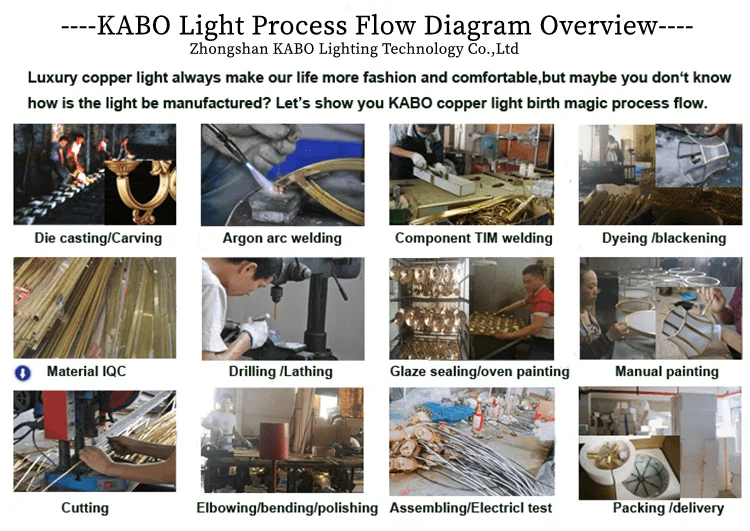 ----KABO Light Process Flow Diagram Overview----
Zhongshan KABO Lighting Technology Co.,Ltd

Luxury copper light always make our life more fashion and comfortable,but maybe you don't know how is the light be manufactured? Let's show you KABO copper light birth magic process flow.

Die casting/Carving

Argon arc welding

Component TIM welding

Dyeing /blackening

Material IQC

Drilling /Lathing

Glaze sealing/oven painting

Manual painting

Cutting

Elbowing/bending/polishing

Assembling/Electricl test

Packing /delivery