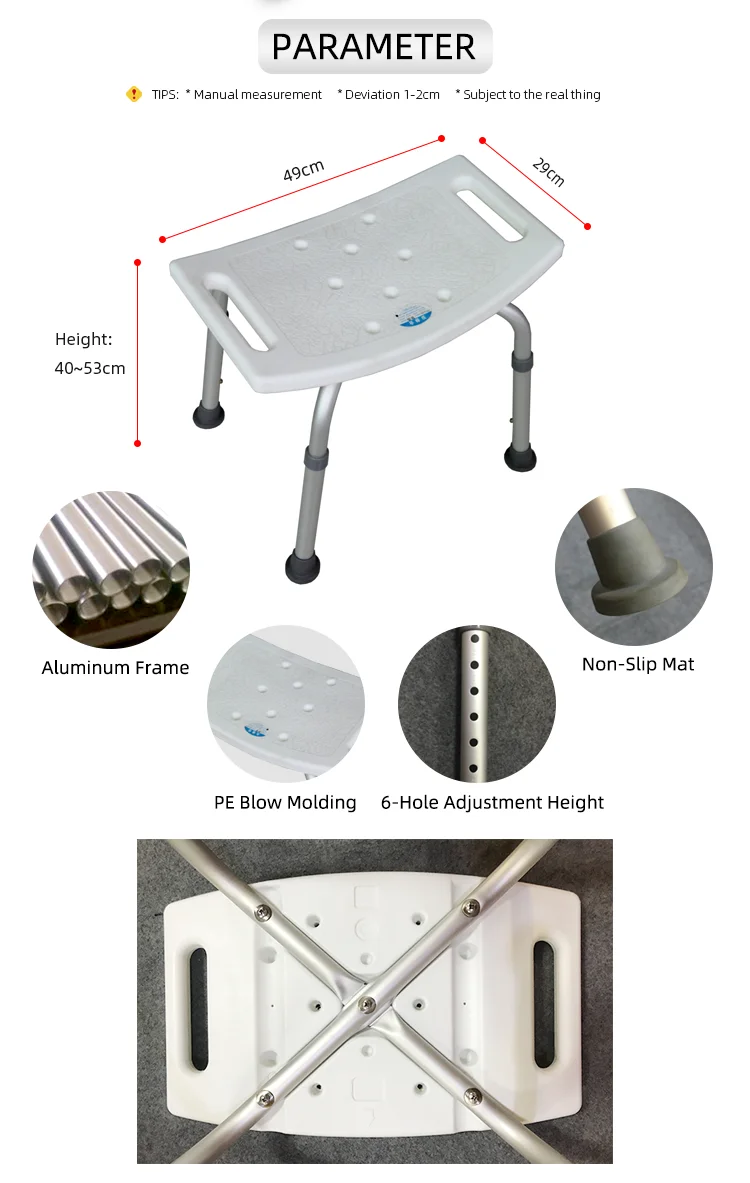 PARAMETER

TIPS: * Manual measurement * Deviation 1-2cm * Subject to the real thing

49cm

29cm

Height:
40~53cm

Aluminum Frame

Non-Slip Mat

PE Blow Molding

6-Hole Adjustment Height