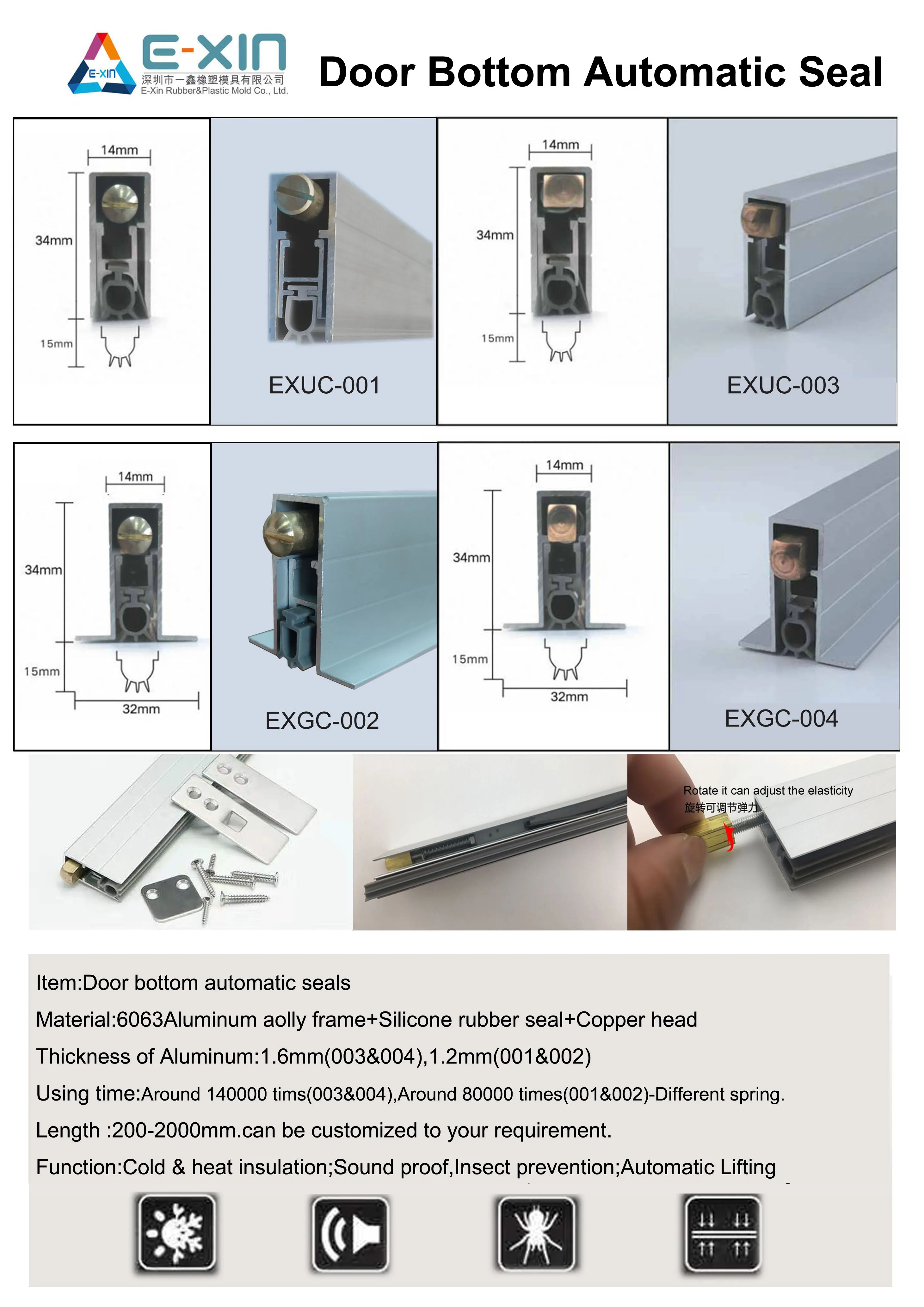 E-XIN
E-XIN
深圳市一鑫橡塑模具有限公司
E-Xin Rubber&Plastic Mold Co., Ltd.

Door Bottom Automatic Seal

14mm
34mm
15mm

EXUC-001

14mm
34mm
15mm

EXUC-003

14mm
34mm
15mm
32mm

EXGC-002

14mm
34mm
15mm
32mm

EXGC-004

Rotate it can adjust the elasticity
旋转可调节弹力

Item:Door bottom automatic seals

Material:6063Aluminum aolly frame+Silicone rubber seal+Copper head

Thickness of Aluminum:1.6mm(003&004),1.2mm(001&002)

Using time:Around 140000 tims(003&004),Around 80000 times(001&002)-Different spring.

Length :200-2000mm.can be customized to your requirement.

Function:Cold & heat insulation;Sound proof,Insect prevention;Automatic Lifting