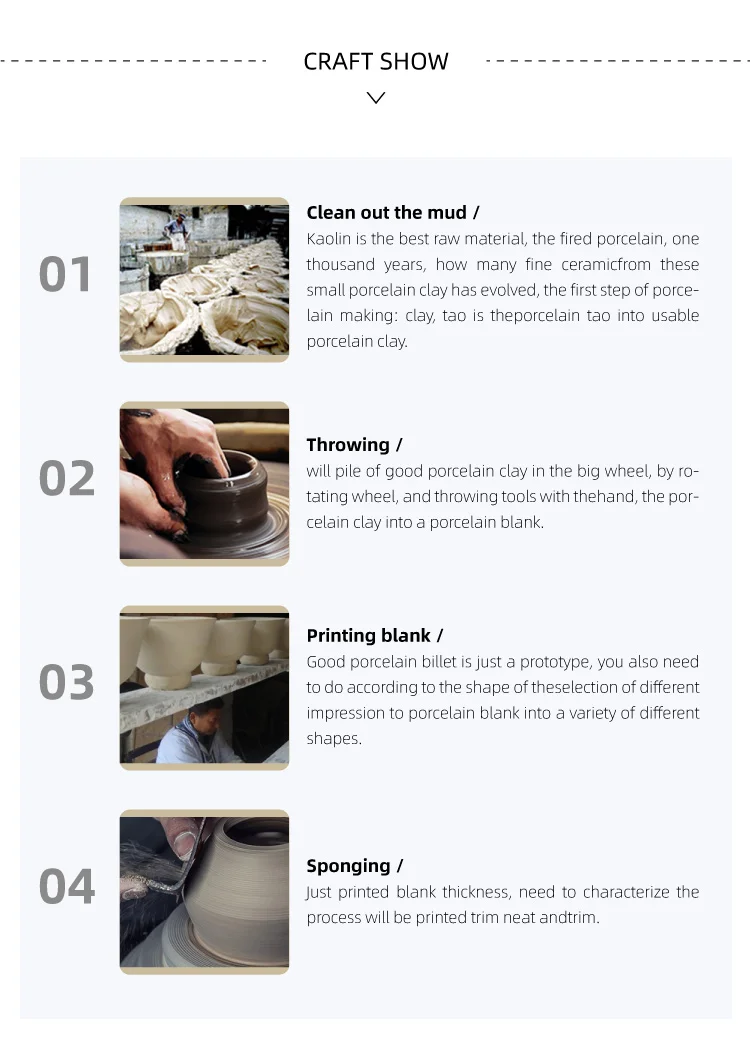 CRAFT SHOW

01

Clean out the mud /
Kaolin is the best raw material, the fired porcelain, one thousand years, how many fine ceramicfrom these small porcelain clay has evolved, the first step of porcelain making: clay, tao is theporcelain tao into usable porcelain clay.

02

Throwing /
will pile of good porcelain clay in the big wheel, by rotating wheel, and throwing tools with thehand, the porcelain clay into a porcelain blank.

03

Printing blank /
Good porcelain billet is just a prototype, you also need to do according to the shape of theselection of different impression to porcelain blank into a variety of different shapes.

04

Sponging /
Just printed blank thickness, need to characterize the process will be printed trim neat andtrim.