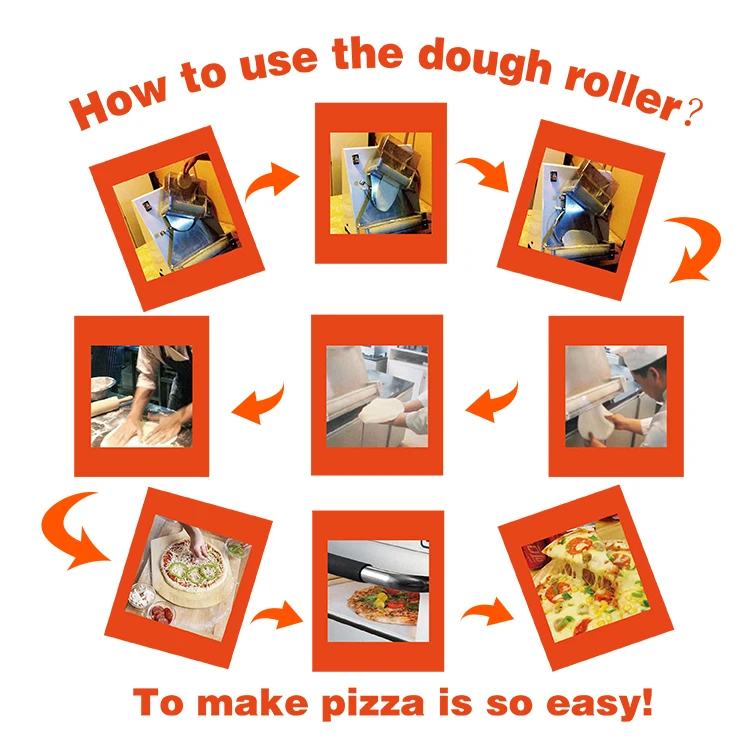 How to use the dough roller?

To make pizza is so easy!