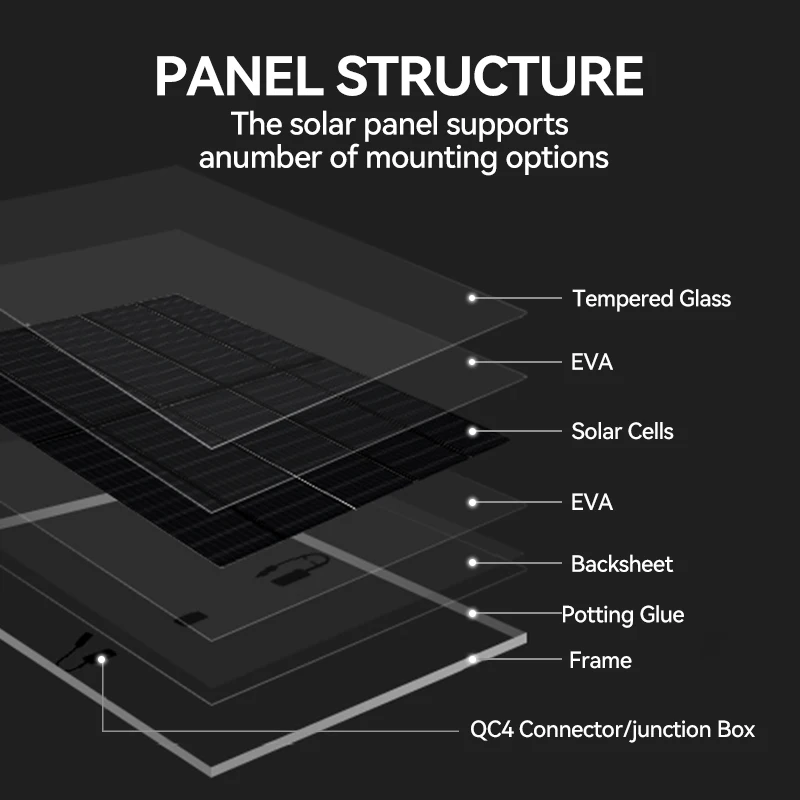 PANEL STRUCTURE
The solar panel supports anumber of mounting options

Tempered Glass
EVA
Solar Cells
EVA
Backsheet
Potting Glue
Frame
QC4 Connector/junction Box