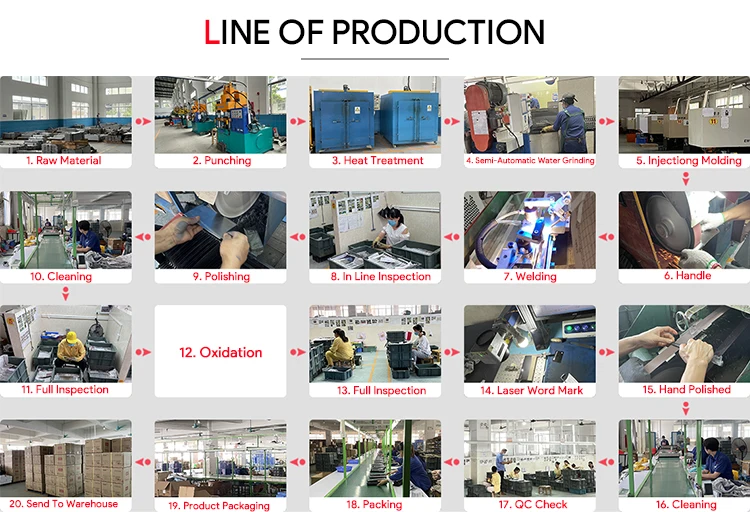 LINE OF PRODUCTION

1. Raw Material

2. Punching

3. Heat Treatment

4. Semi-Automatic Water Grinding

5. Injectiong Molding

10. Cleaning

9. Polishing

8. In Line Inspection

7. Welding

6. Handle

11. Full Inspection

12. Oxidation

13. Full Inspection

14. Laser Word Mark

15. Hand Polished

20. Send To Warehouse

19. Product Packaging

18. Packing

17. QC Check

16. Cleaning