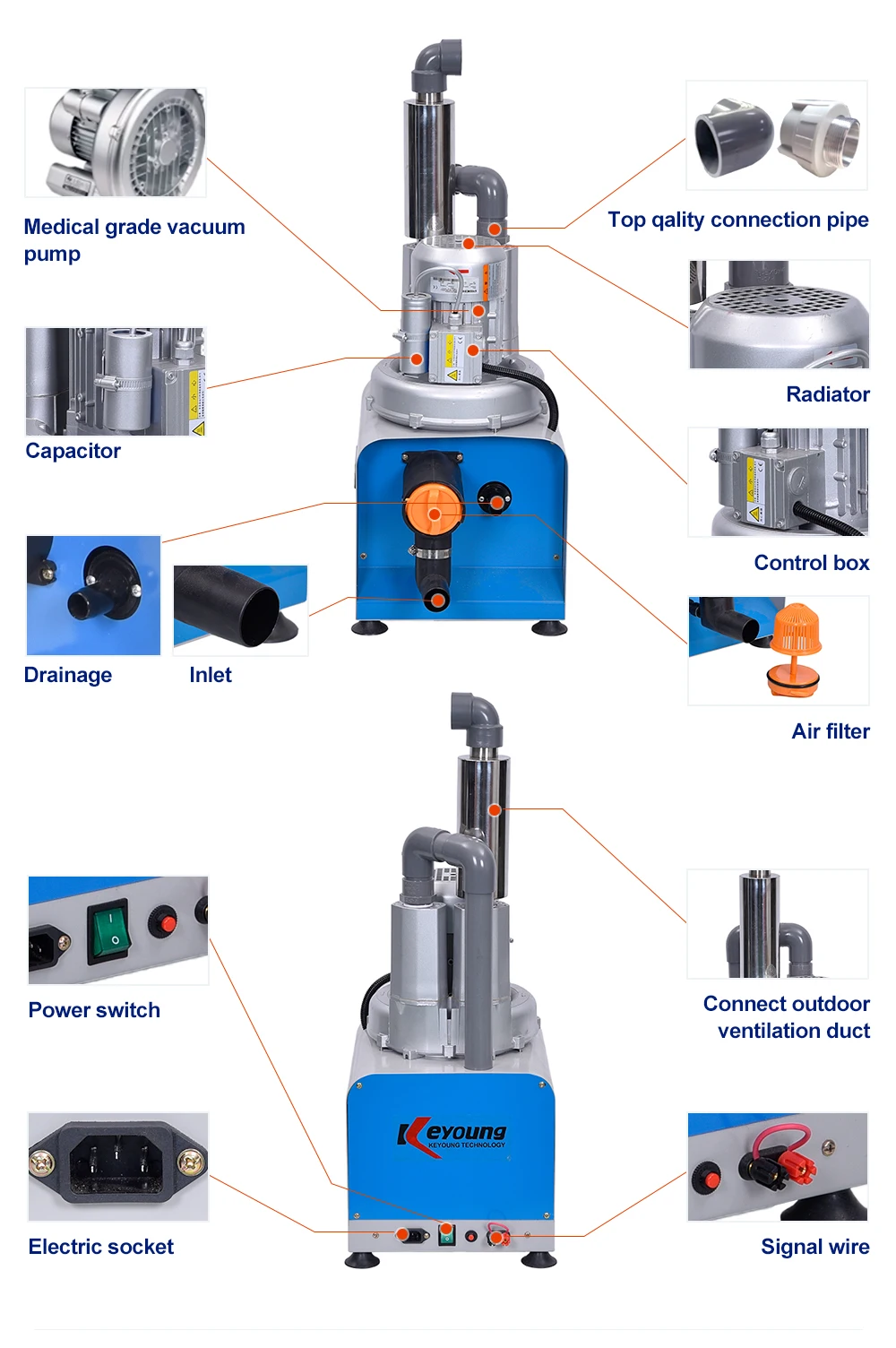 Medical grade vacuum pump

Top qality connection pipe

Radiator

Capacitor

Control box

Drainage

Inlet

Air filter

Power switch

Connect outdoor ventilation duct

Keyoung
KEYOUNG TECHNOLOGY

Electric socket

Signal wire