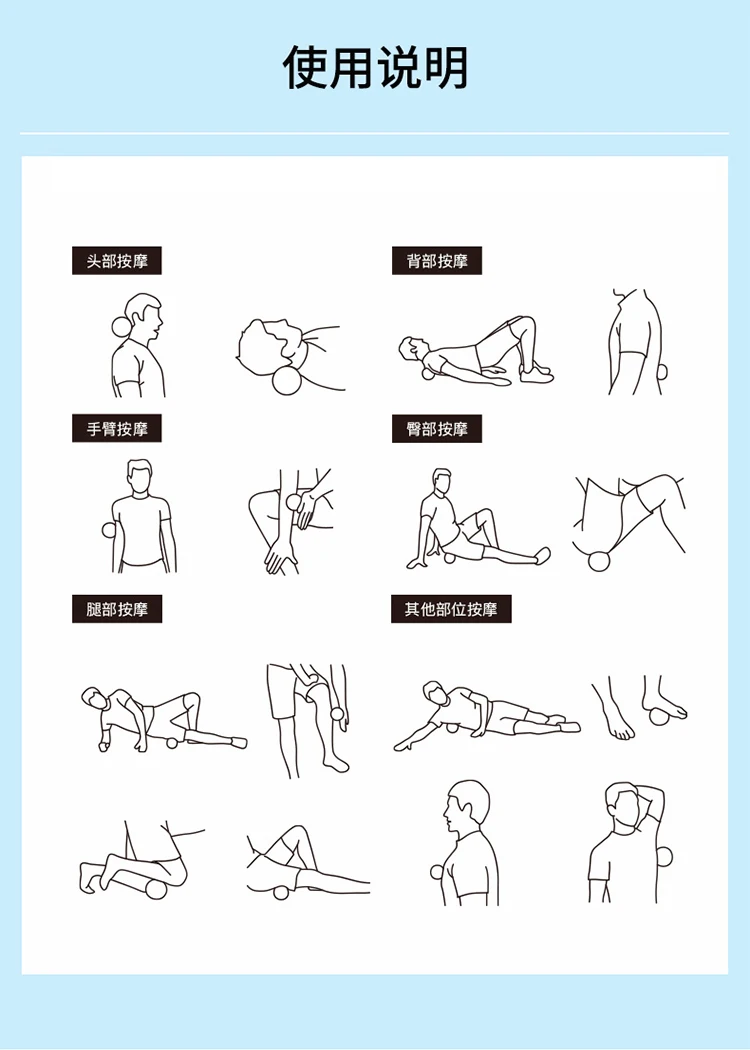 使用说明

头部按摩

背部按摩

手臂按摩

臀部按摩

腿部按摩

其他部位按摩