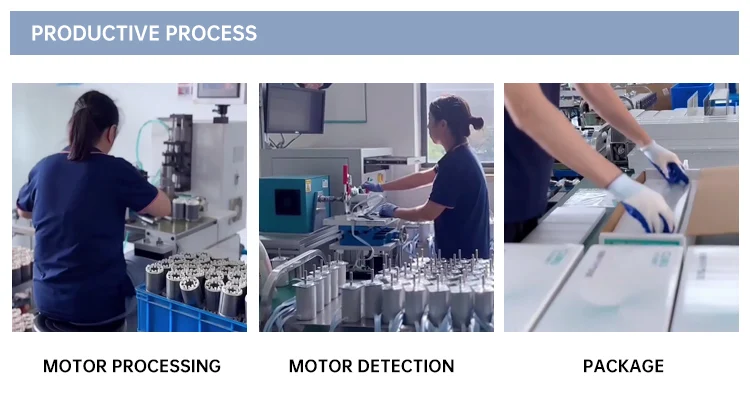 PRODUCTIVE PROCESS

MOTOR PROCESSING

MOTOR DETECTION

PACKAGE