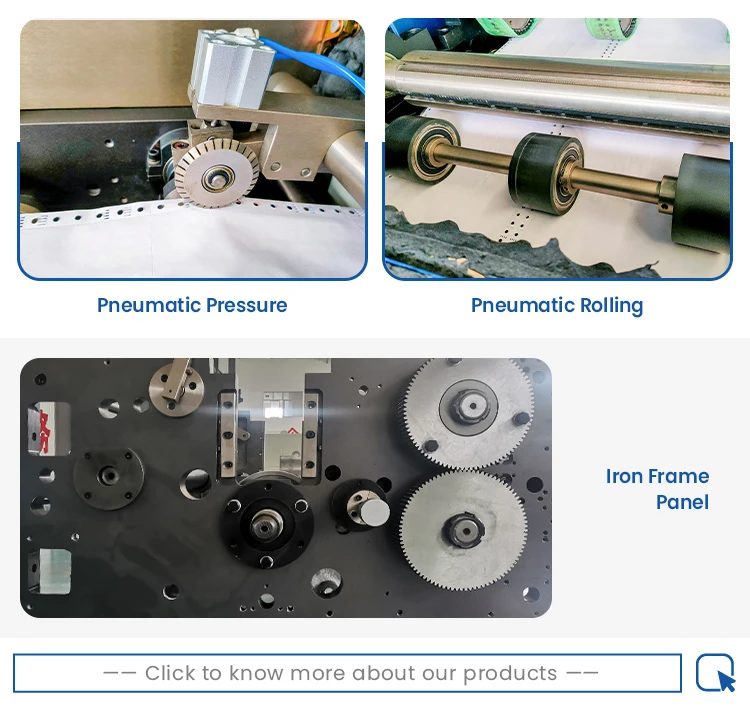 Pneumatic Pressure

Pneumatic Rolling

Iron Frame Panel

—— Click to know more about our products ——