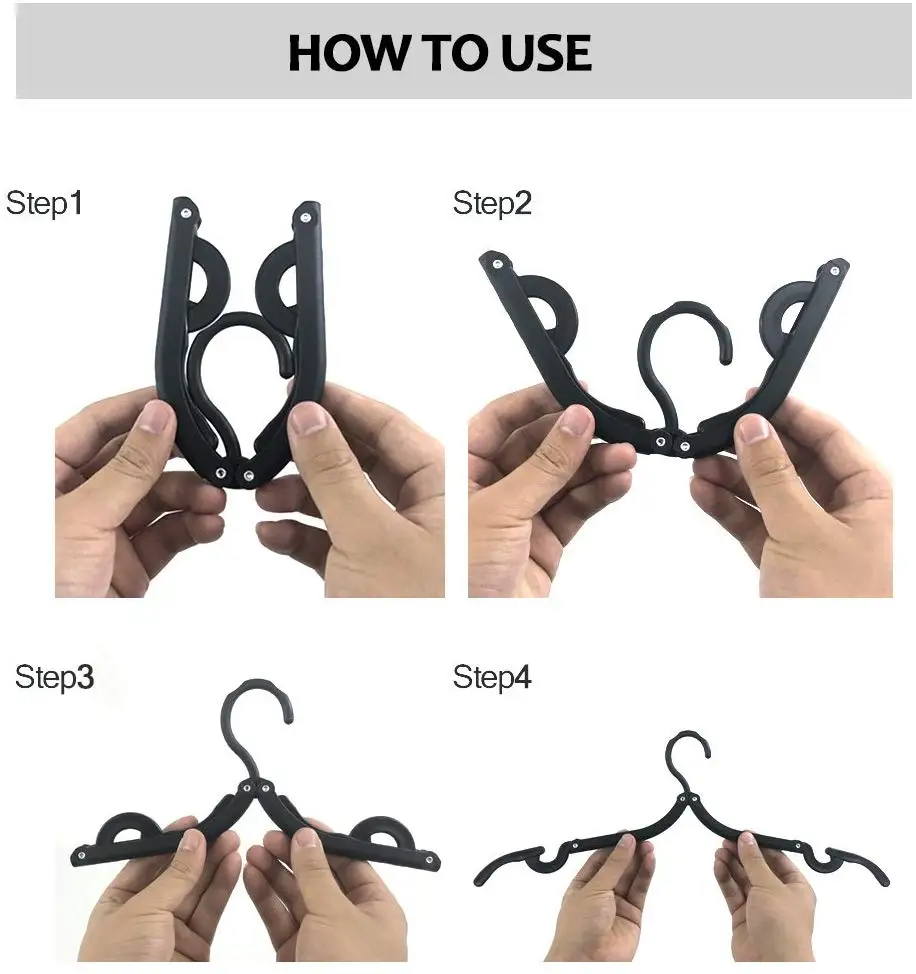 HOW TO USE

Step1

Step2

Step3

Step4