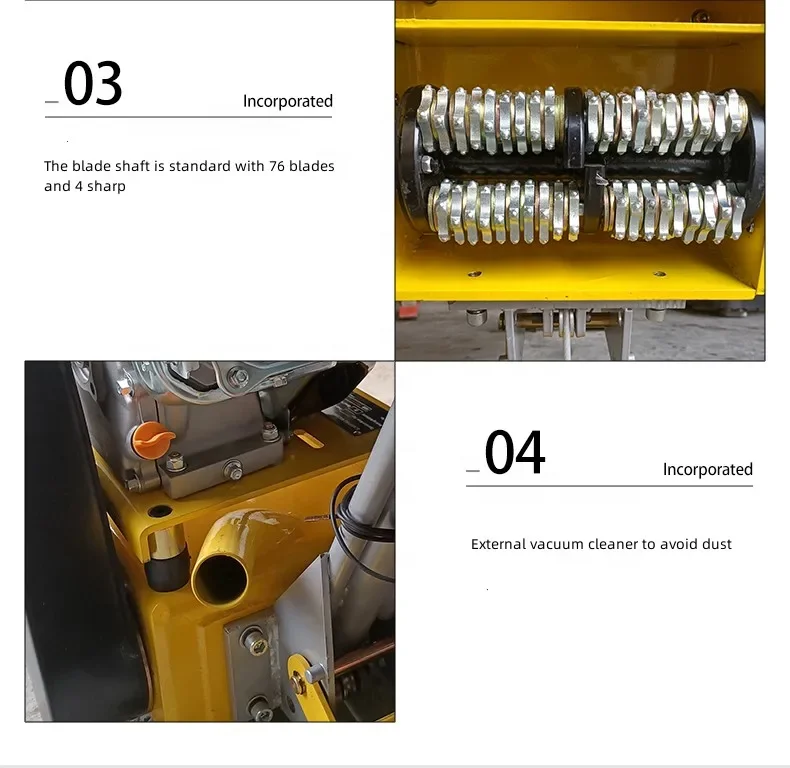 _03

Incorporated

The blade shaft is standard with 76 blades and 4 sharp

_04

Incorporated

External vacuum cleaner to avoid dust