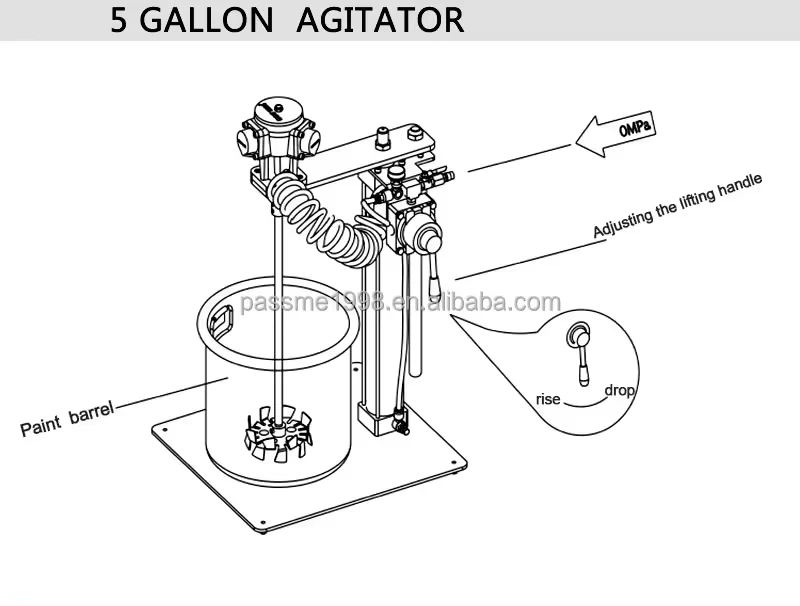 5 GALLON AGITATOR

0MPa

Adjusting the lifting handle

passme1998.en.alibaba.com

rise

drop

Paint barrel