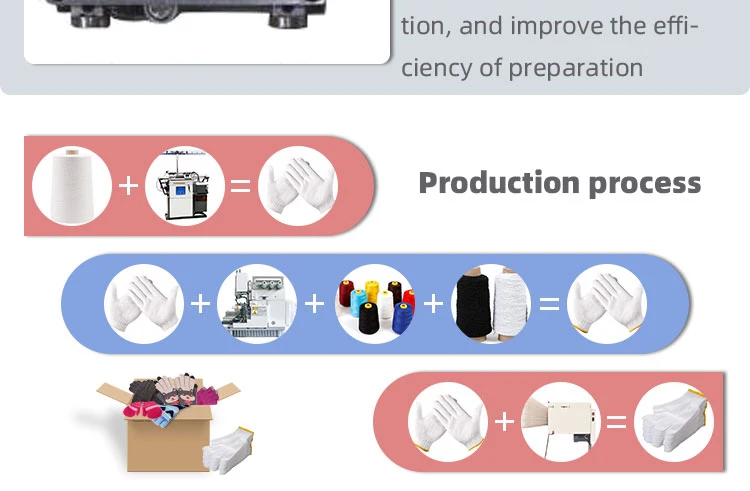 tion, and improve the efficiency of preparation

+ =

Production process

+ + + =

+ =