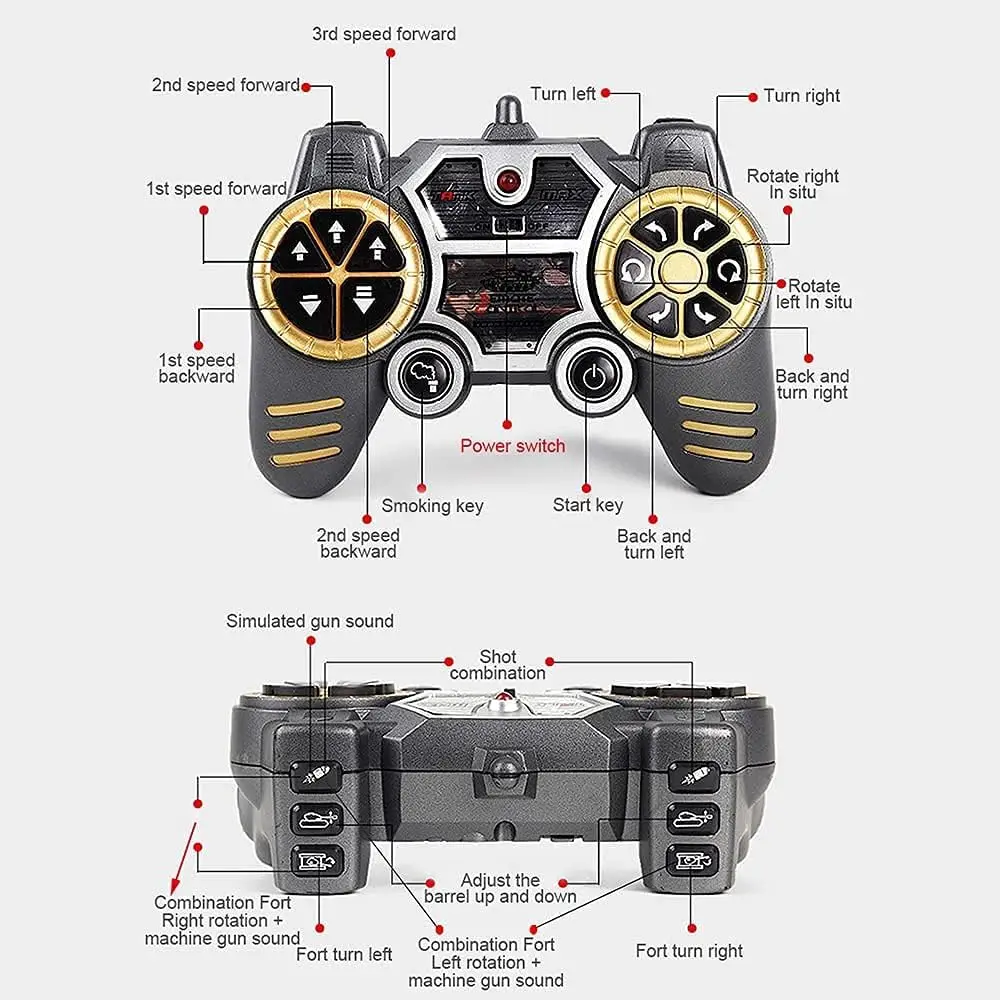 3rd speed forward

2nd speed forward

Turn left

Turn right

1st speed forward

Rotate right In situ

Rotate left In situ

1st speed backward

Back and turn right

Power switch

Smoking key

Start key

2nd speed backward

Back and turn left

Simulated gun sound

Shot combination

Adjust the barrel up and down

Combination Fort Right rotation + machine gun sound

Fort turn left

Combination Fort Left rotation + machine gun sound

Fort turn right