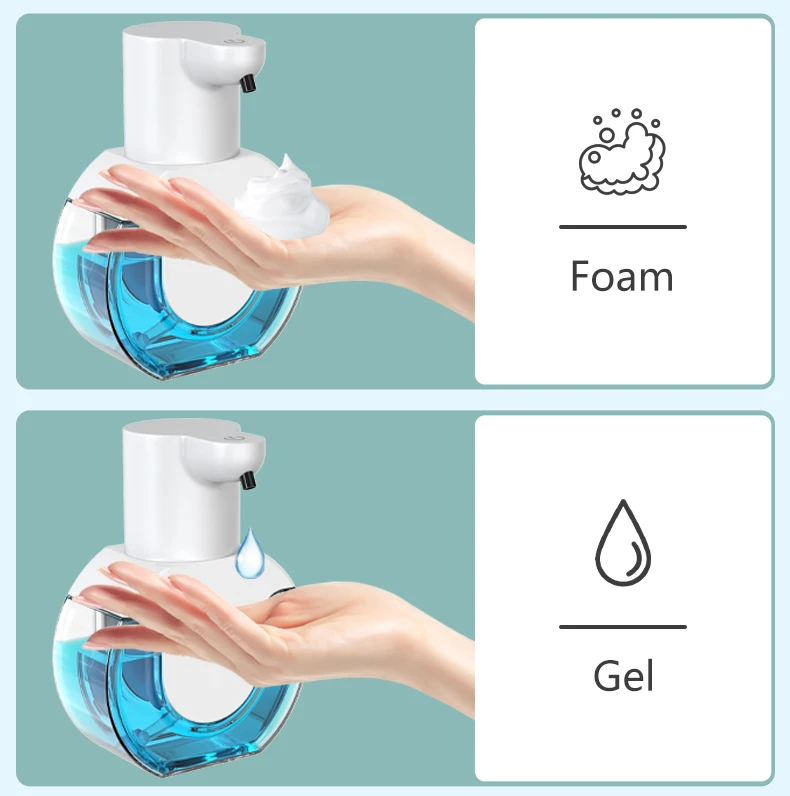 Foam

Gel