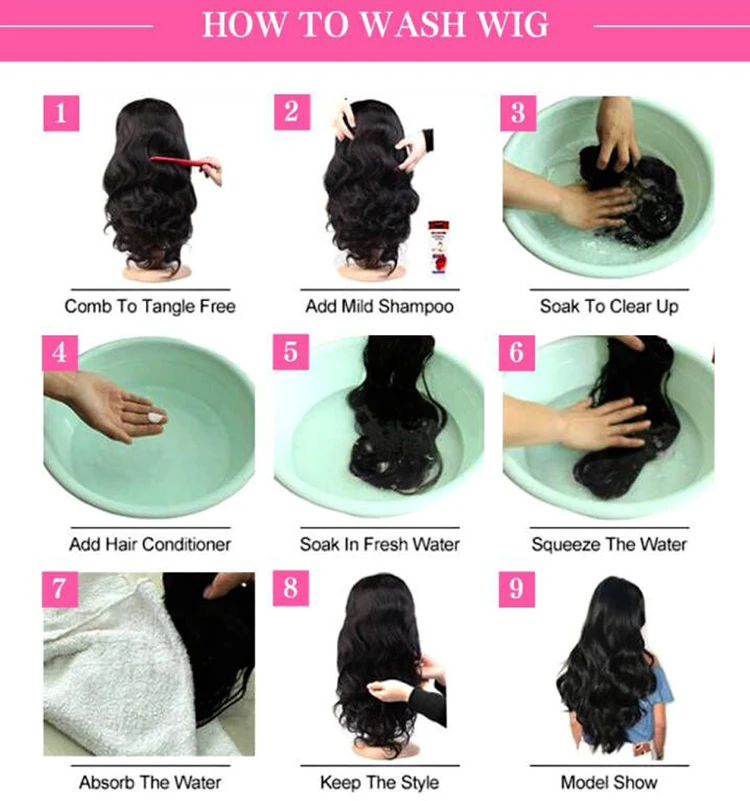 HOW TO WASH WIG

1
Comb To Tangle Free

2
Add Mild Shampoo

3
Soak To Clear Up

4
Add Hair Conditioner

5
Soak In Fresh Water

6
Squeeze The Water

7
Absorb The Water

8
Keep The Style

9
Model Show