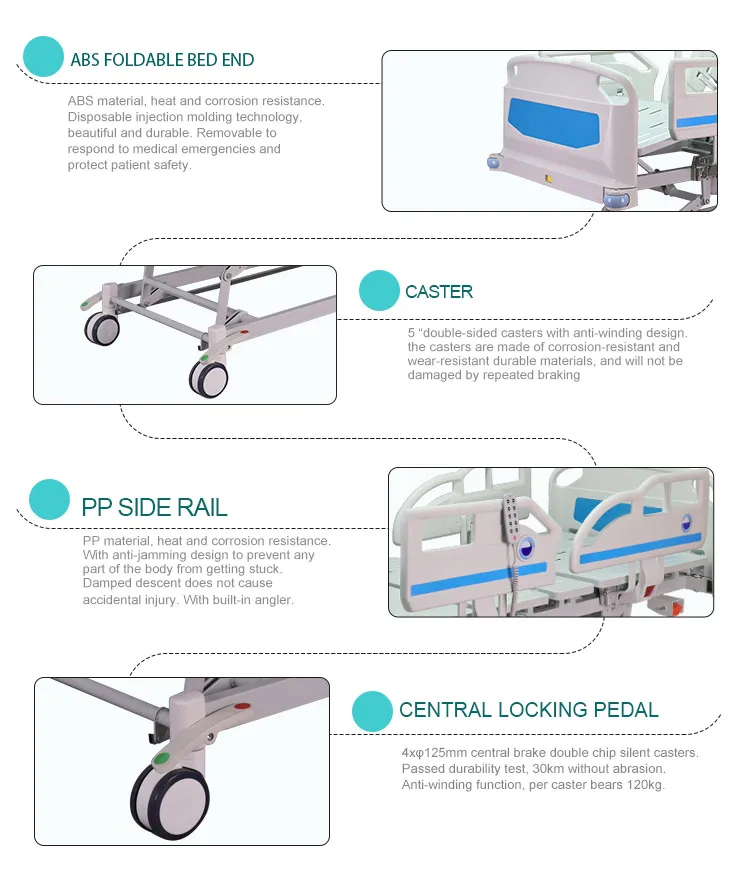 ABS FOLDABLE BED END

ABS material, heat and corrosion resistance. Disposable injection molding technology, beautiful and durable. Removable to respond to medical emergencies and protect patient safety.

CASTER

5 "double-sided casters with anti-winding design. the casters are made of corrosion-resistant and wear-resistant durable materials, and will not be damaged by repeated braking

PP SIDE RAIL

PP material, heat and corrosion resistance. With anti-jamming design to prevent any part of the body from getting stuck. Damped descent does not cause accidental injury. With built-in angler.

CENTRAL LOCKING PEDAL

4xφ125mm central brake double chip silent casters. Passed durability test, 30km without abrasion. Anti-winding function, per caster bears 120kg.