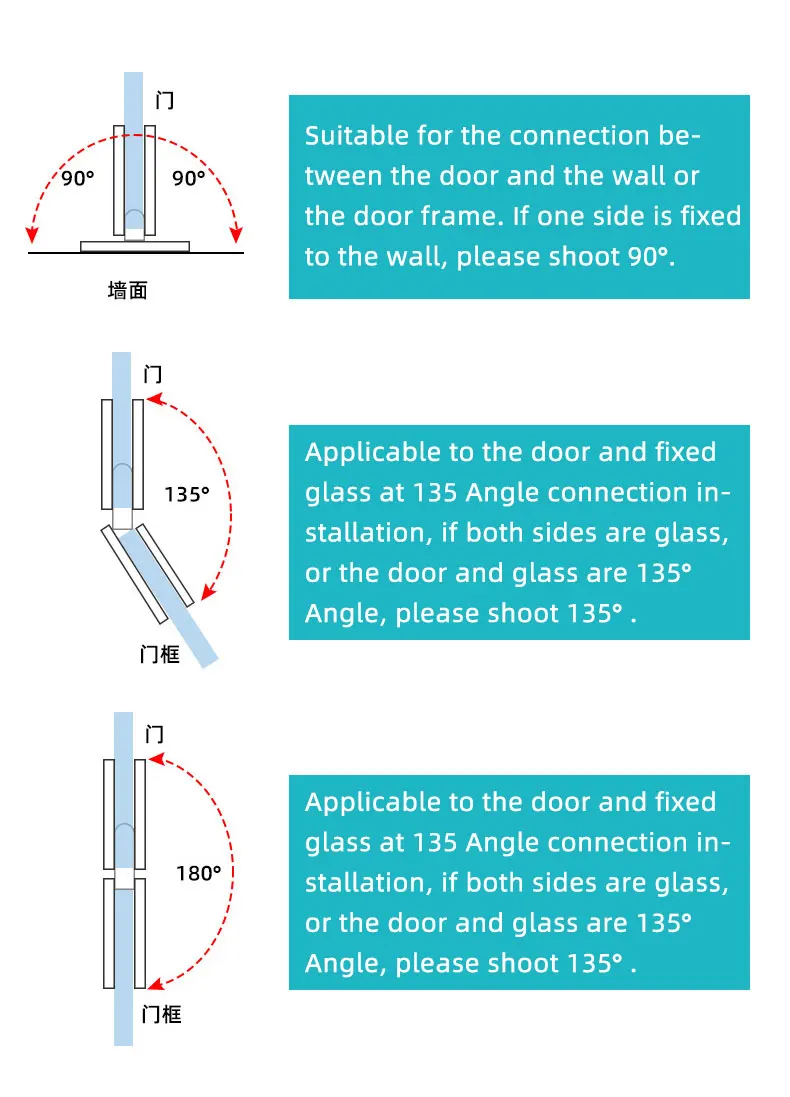 门

90°

90°

墙面

Suitable for the connection between the door and the wall or the door frame. If one side is fixed to the wall, please shoot 90°.

门

135°

门框

Applicable to the door and fixed glass at 135 Angle connection installation, if both sides are glass, or the door and glass are 135° Angle, please shoot 135° .

门

180°

门框

Applicable to the door and fixed glass at 135 Angle connection installation, if both sides are glass, or the door and glass are 135° Angle, please shoot 135° .