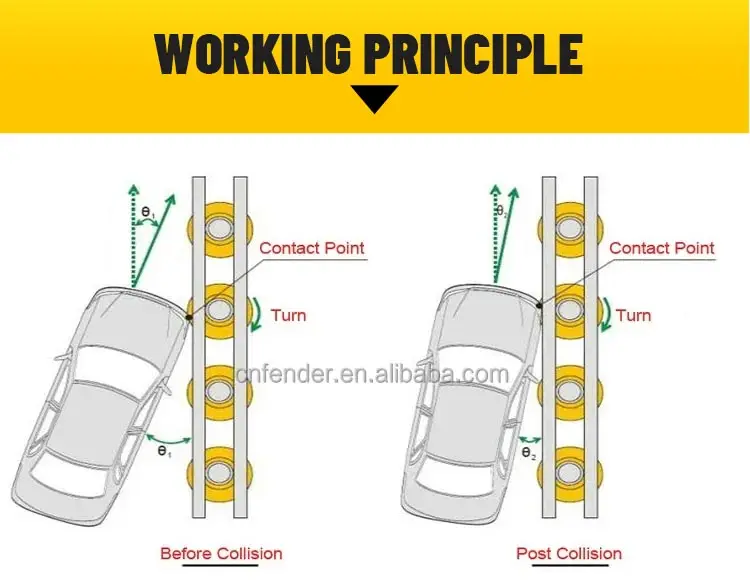 WORKING PRINCIPLE

$\theta_1$

Contact Point

Turn

$\theta_1$

Before Collision

$\theta_2$

Contact Point

Turn

$\theta_2$

Post Collision

cnfender.en.alibaba.com