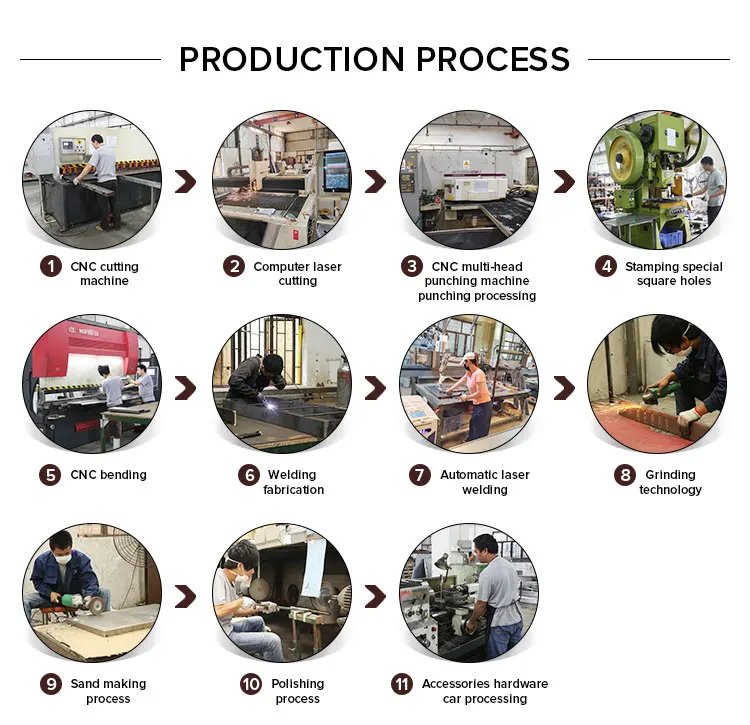 PRODUCTION PROCESS

1 CNC cutting machine

2 Computer laser cutting

3 CNC multi-head punching machine punching processing

4 Stamping special square holes

5 CNC bending

6 Welding fabrication

7 Automatic laser welding

8 Grinding technology

9 Sand making process

10 Polishing process

11 Accessories hardware car processing