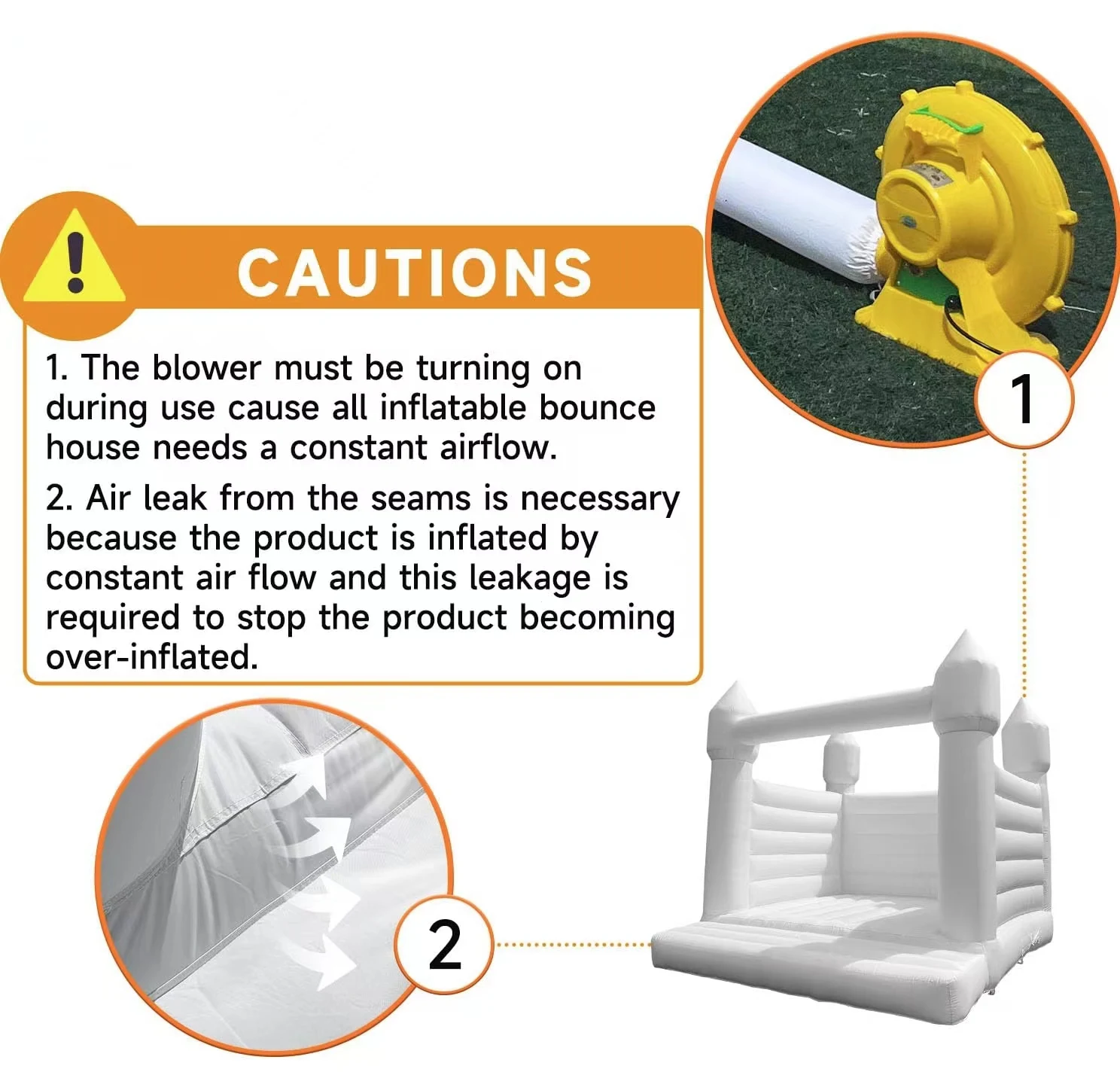 CAUTIONS

1. The blower must be turning on during use cause all inflatable bounce house needs a constant airflow.

2. Air leak from the seams is necessary because the product is inflated by constant air flow and this leakage is required to stop the product becoming over-inflated.

1

2