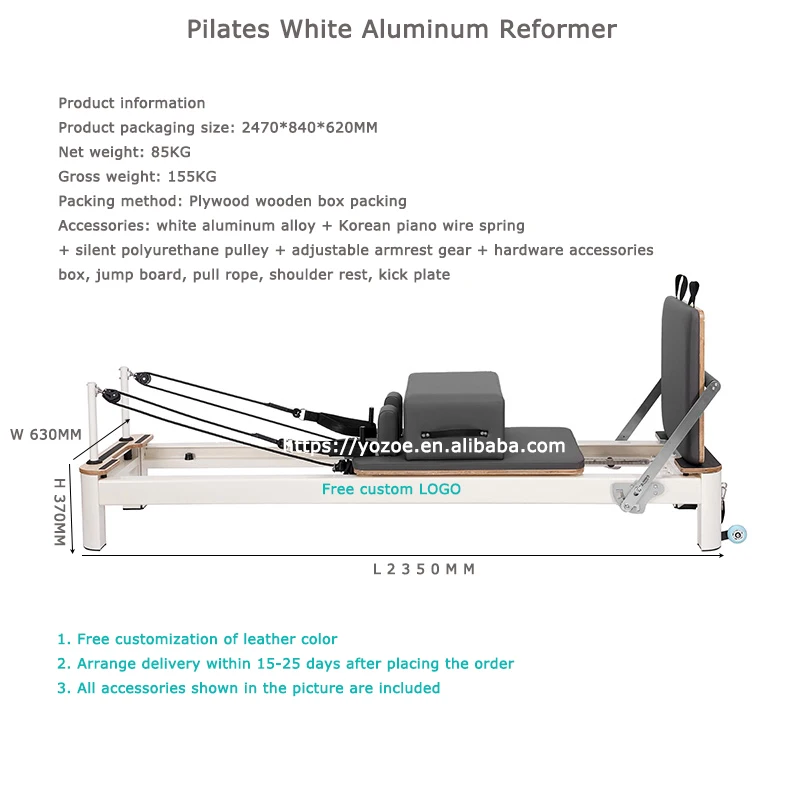 Pilates White Aluminum Reformer

Product information
Product packaging size: 2470*840*620MM
Net weight: 85KG
Gross weight: 155KG
Packing method: Plywood wooden box packing
Accessories: white aluminum alloy + Korean piano wire spring + silent polyurethane pulley + adjustable armrest gear + hardware accessories box, jump board, pull rope, shoulder rest, kick plate

W 630MM

https://yozoe.en.alibaba.com

Free custom LOGO

H 370MM

L 2 3 5 0 M M

1. Free customization of leather color
2. Arrange delivery within 15-25 days after placing the order
3. All accessories shown in the picture are included