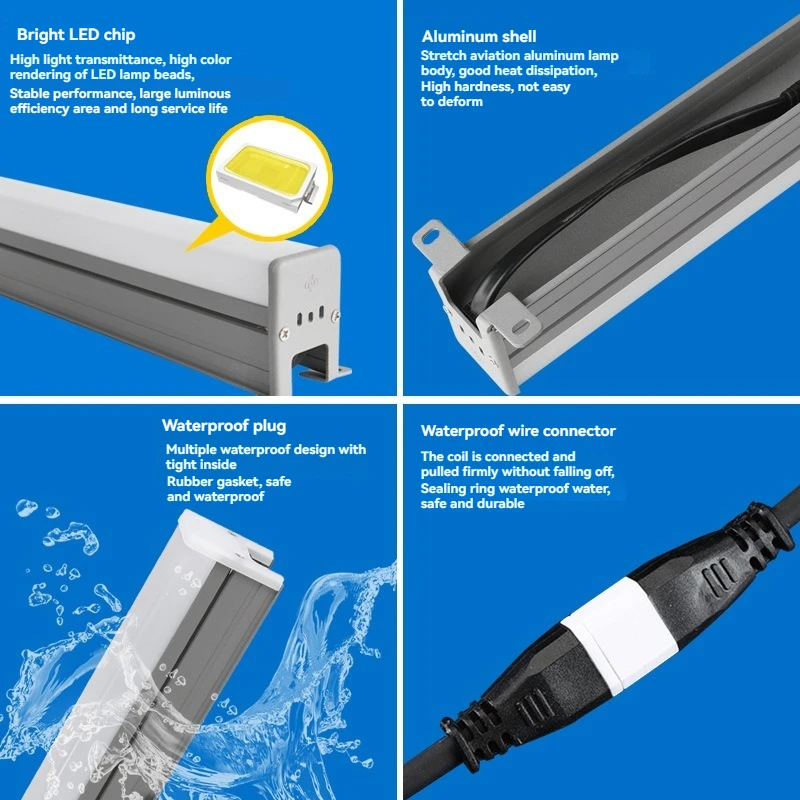 Bright LED chip

High light transmittance, high color rendering of LED lamp beads,

Stable performance, large luminous efficiency area and long service life

Aluminum shell

Stretch aviation aluminum lamp body, good heat dissipation,

High hardness, not easy to deform

Waterproof plug

Multiple waterproof design with tight inside

Rubber gasket, safe and waterproof

Waterproof wire connector

The coil is connected and pulled firmly without falling off,

Sealing ring waterproof water, safe and durable