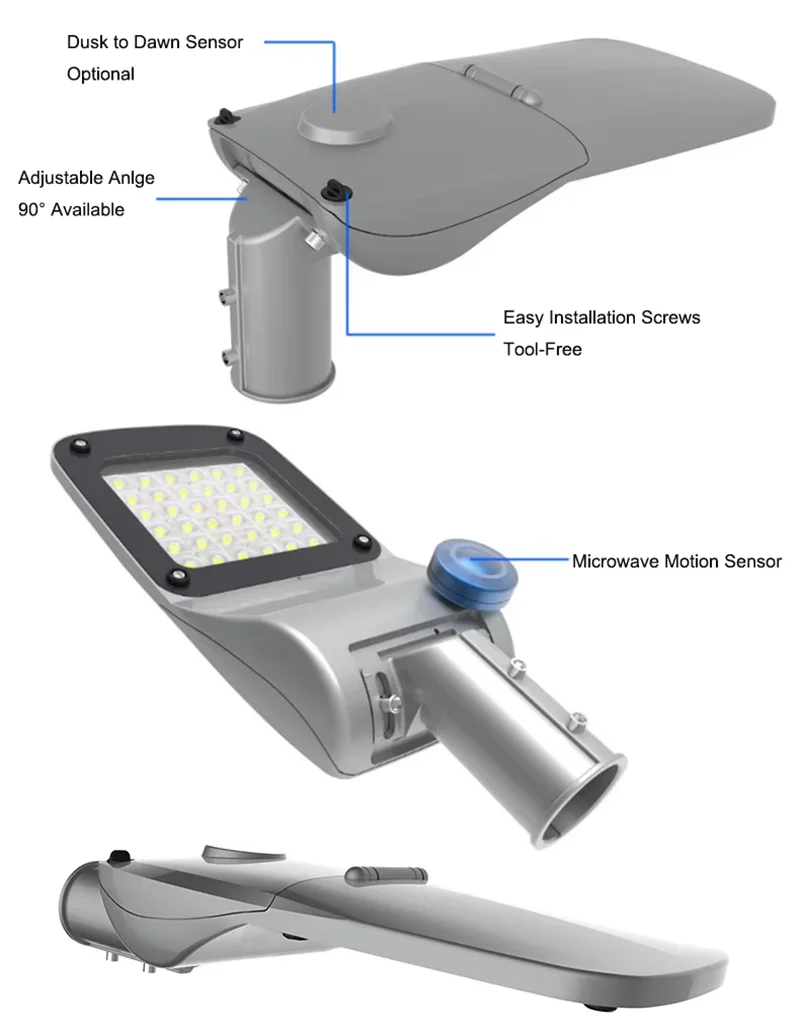 Dusk to Dawn Sensor
Optional

Adjustable Anlge
90° Available

Easy Installation Screws
Tool-Free

Microwave Motion Sensor