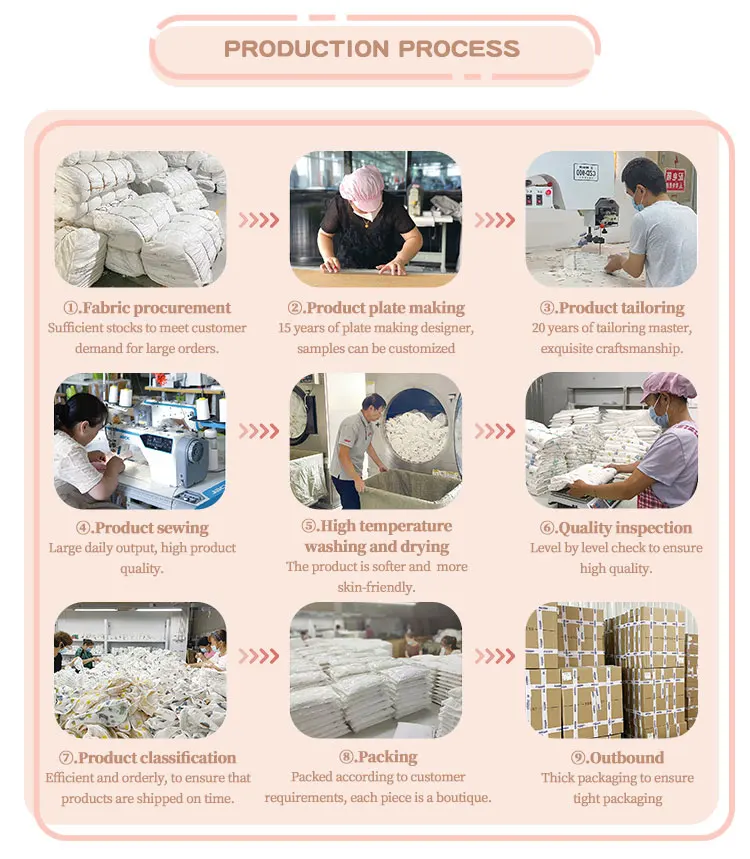 PRODUCTION PROCESS

①.Fabric procurement
Sufficient stocks to meet customer demand for large orders.

②.Product plate making
15 years of plate making designer, samples can be customized

③.Product tailoring
20 years of tailoring master, exquisite craftsmanship.

④.Product sewing
Large daily output, high product quality.

⑤.High temperature washing and drying
The product is softer and more skin-friendly.

⑥.Quality inspection
Level by level check to ensure high quality.

⑦.Product classification
Efficient and orderly, to ensure that products are shipped on time.

⑧.Packing
Packed according to customer requirements, each piece is a boutique.

⑨.Outbound
Thick packaging to ensure tight packaging