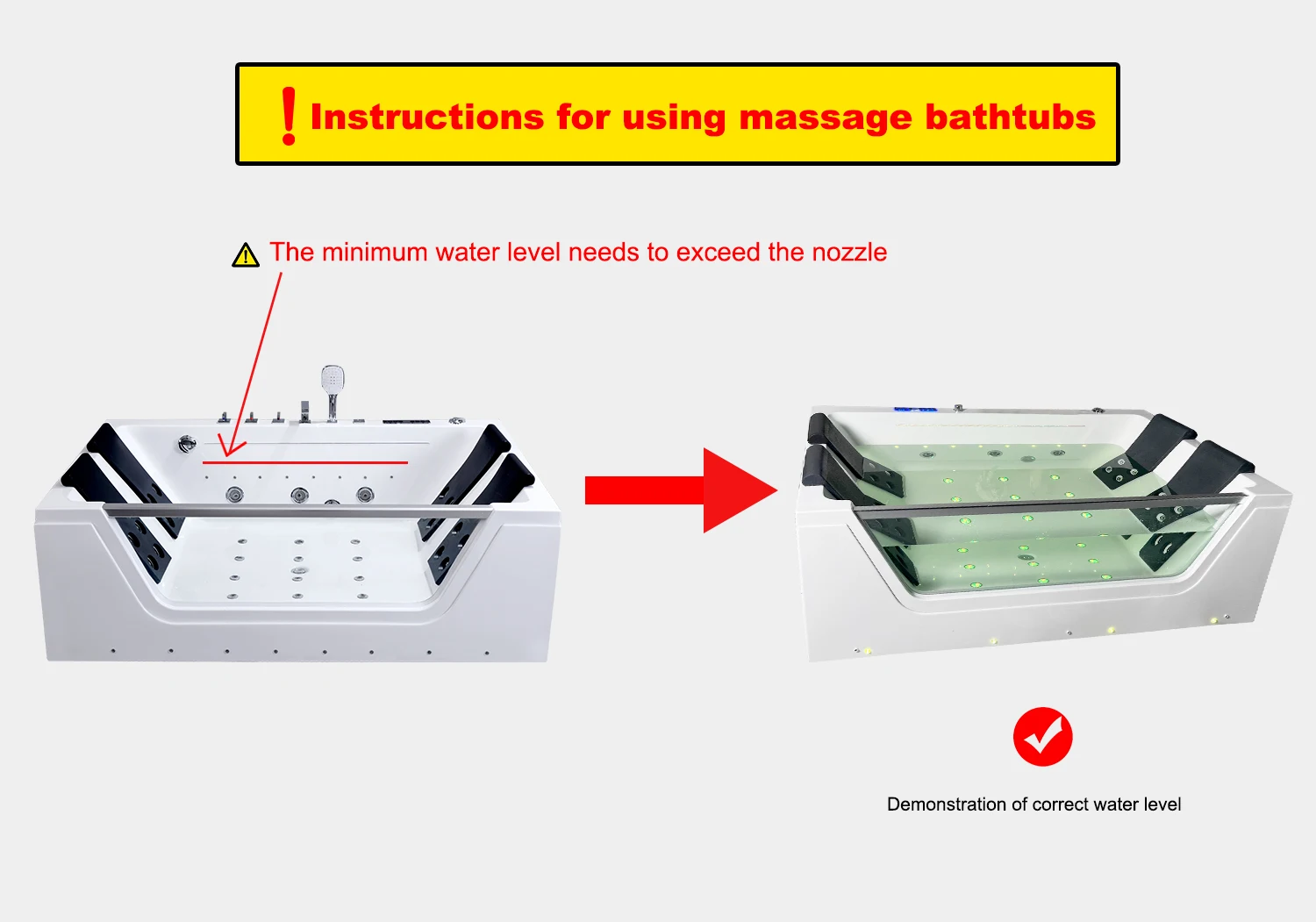 ! Instructions for using massage bathtubs

The minimum water level needs to exceed the nozzle

Demonstration of correct water level