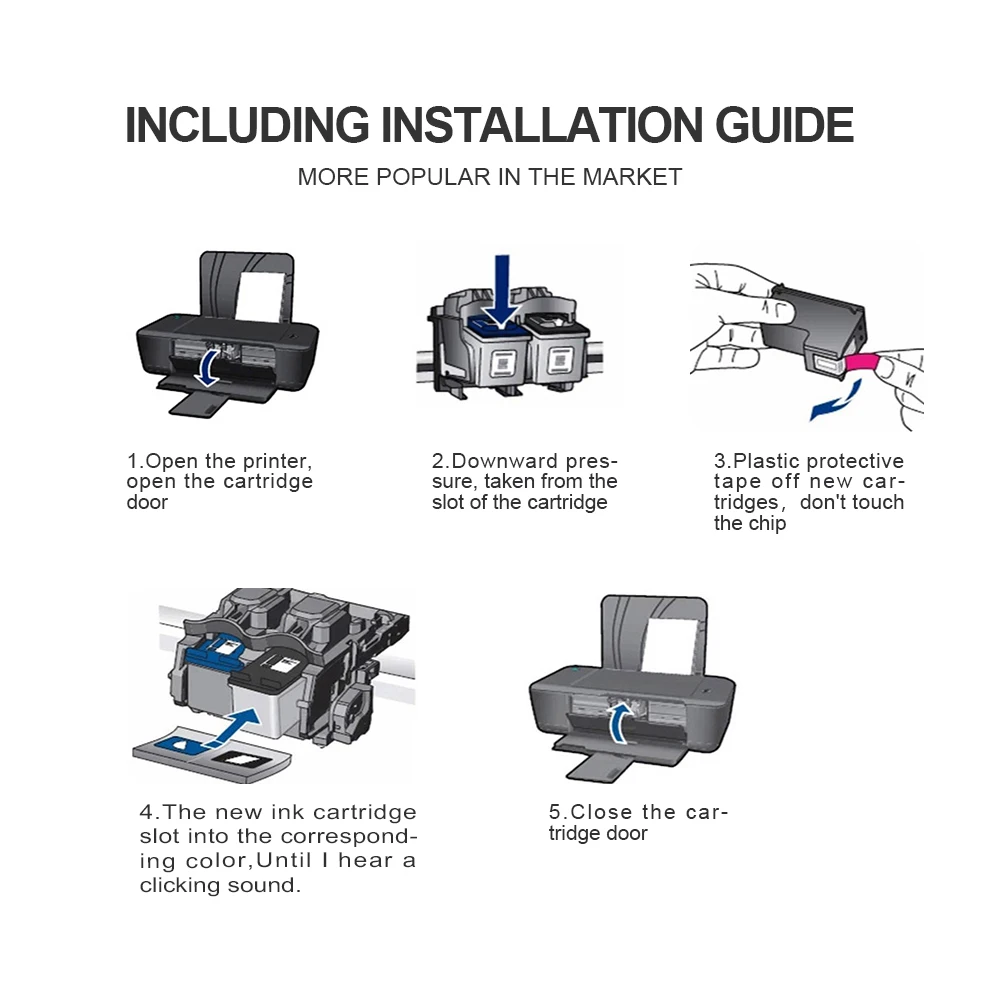 INCLUDING INSTALLATION GUIDE

MORE POPULAR IN THE MARKET

1.Open the printer, open the cartridge door

2.Downward pressure, taken from the slot of the cartridge

3.Plastic protective tape off new cartridges， don't touch the chip

4.The new ink cartridge slot into the corresponding color,Until I hear a clicking sound.

5.Close the cartridge door