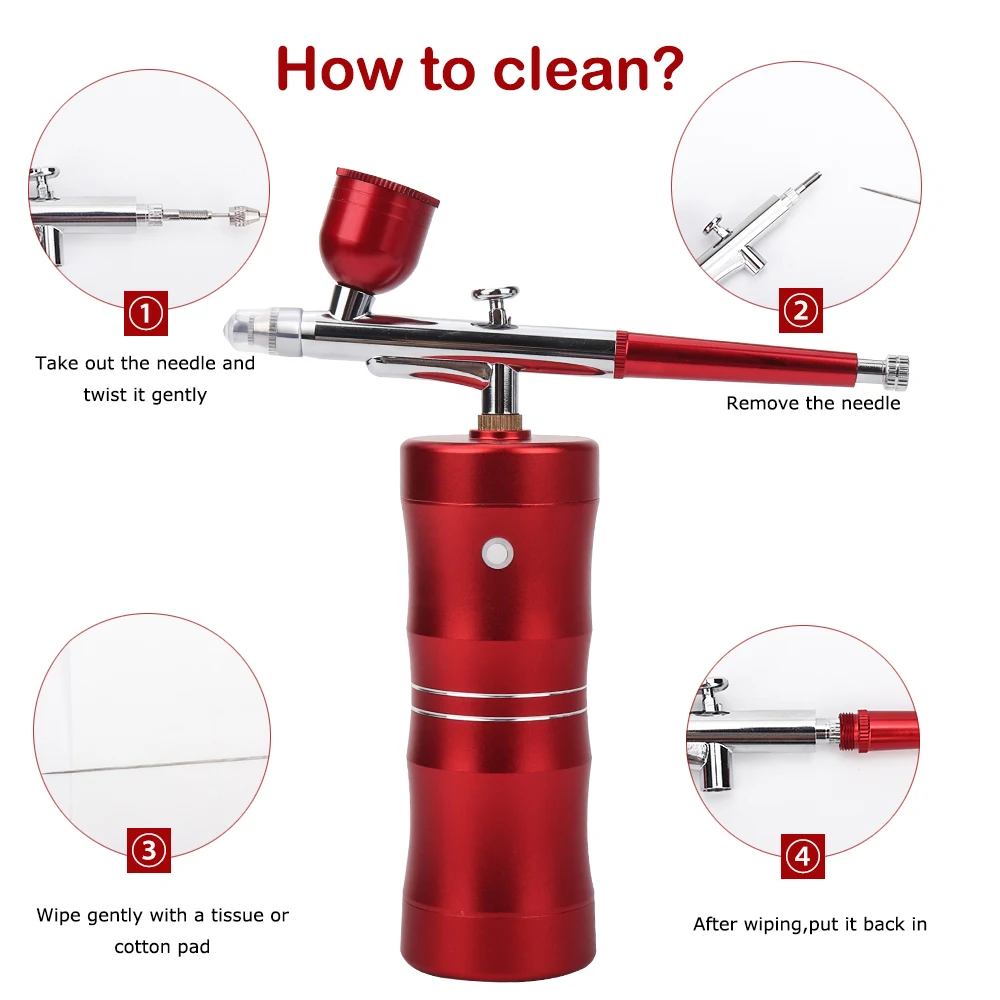 How to clean?

①

Take out the needle and twist it gently

②

Remove the needle

③

Wipe gently with a tissue or cotton pad

④

After wiping,put it back in