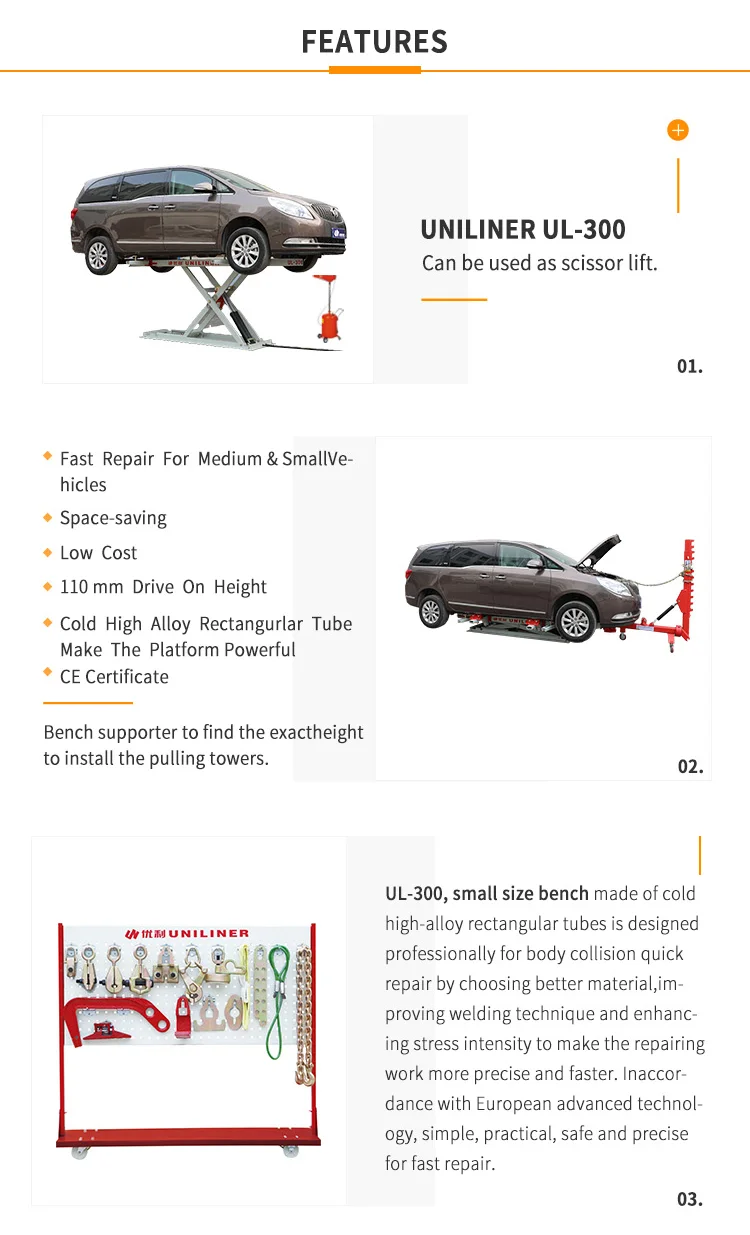 FEATURES

UNILINER UL-300
Can be used as scissor lift.

01.

Fast Repair For Medium & SmallVehicles

Space-saving

Low Cost

110 mm Drive On Height

Cold High Alloy Rectangurlar Tube Make The Platform Powerful

CE Certificate

Bench supporter to find the exactheight to install the pulling towers.

02.

优利 UNILINER

UL-300, small size bench made of cold high-alloy rectangular tubes is designed professionally for body collision quick repair by choosing better material,improving welding technique and enhancing stress intensity to make the repairing work more precise and faster. Inaccordance with European advanced technology, simple, practical, safe and precise for fast repair.

03.