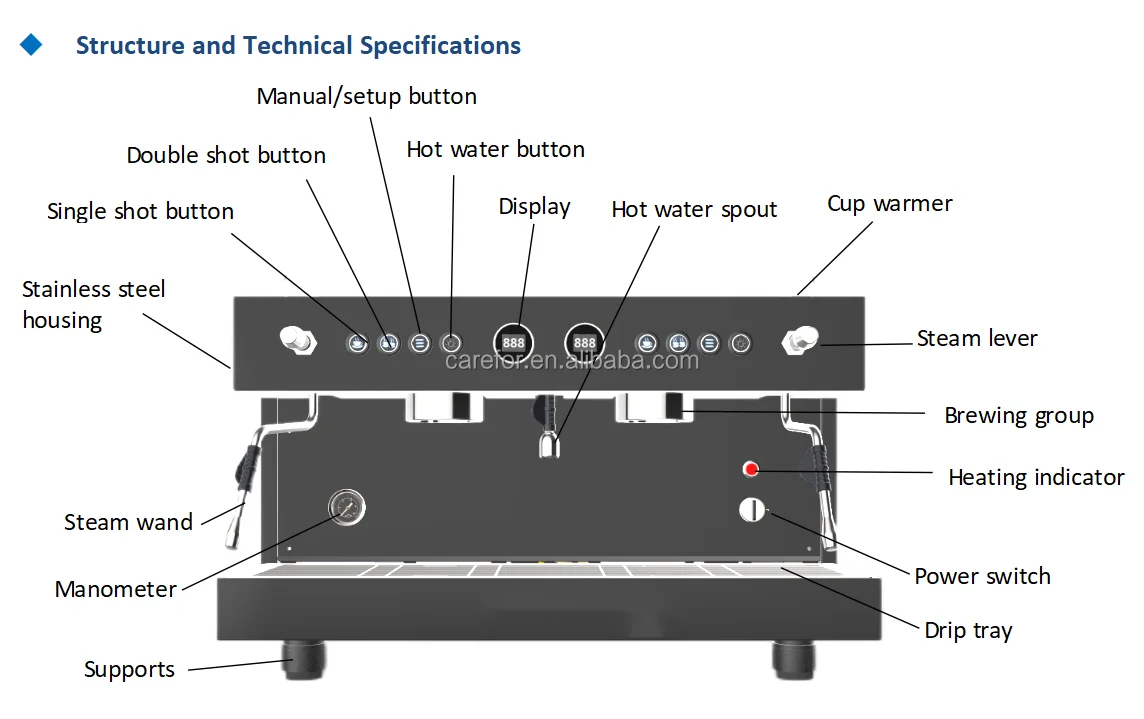 Structure and Technical Specifications

Manual/setup button

Double shot button

Hot water button

Single shot button

Display

Hot water spout

Cup warmer

Stainless steel housing

888

888

carefor.en.alibaba.com

Steam lever

Brewing group

Heating indicator

Steam wand

Manometer

Power switch

Drip tray

Supports