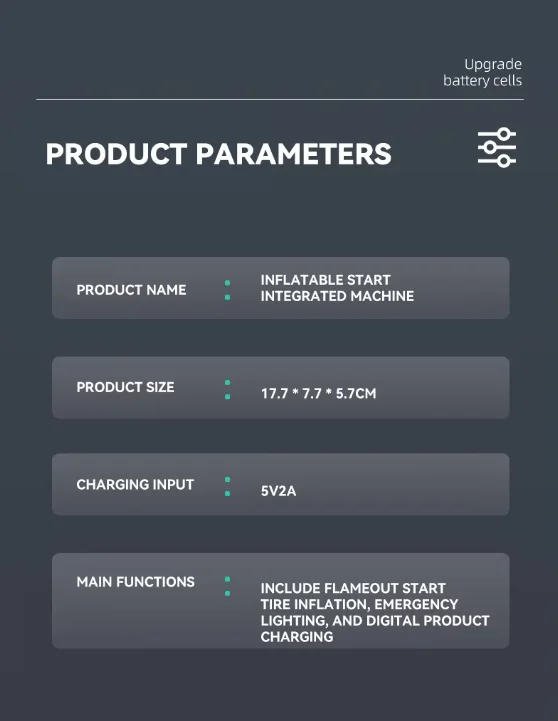 Upgrade
battery cells

PRODUCT PARAMETERS

PRODUCT NAME : INFLATABLE START INTEGRATED MACHINE

PRODUCT SIZE : 17.7 * 7.7 * 5.7CM

CHARGING INPUT : 5V2A

MAIN FUNCTIONS : INCLUDE FLAMEOUT START TIRE INFLATION, EMERGENCY LIGHTING, AND DIGITAL PRODUCT CHARGING