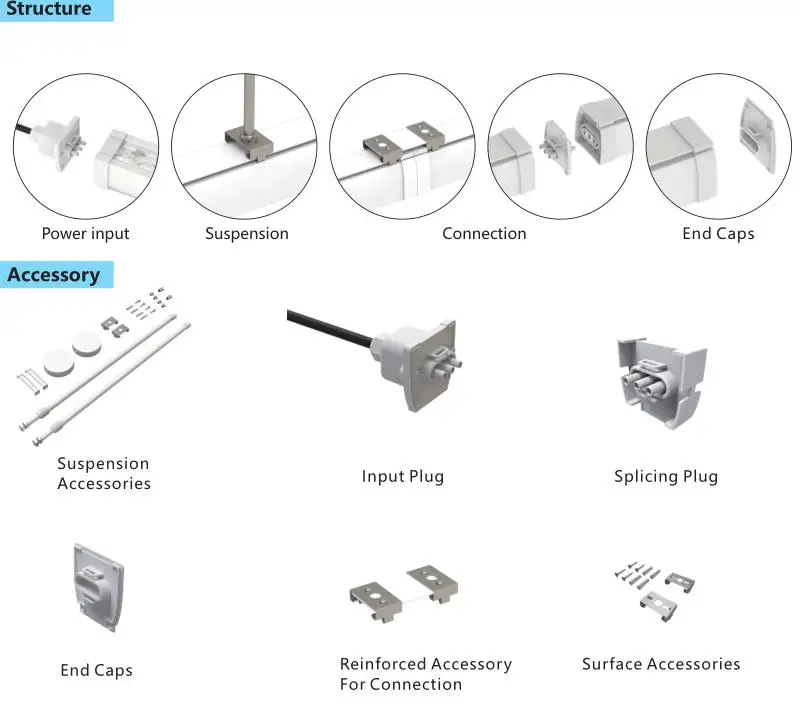 Structure

Power input

Suspension

Connection

End Caps

Accessory

Suspension Accessories

Input Plug

Splicing Plug

End Caps

Reinforced Accessory For Connection

Surface Accessories