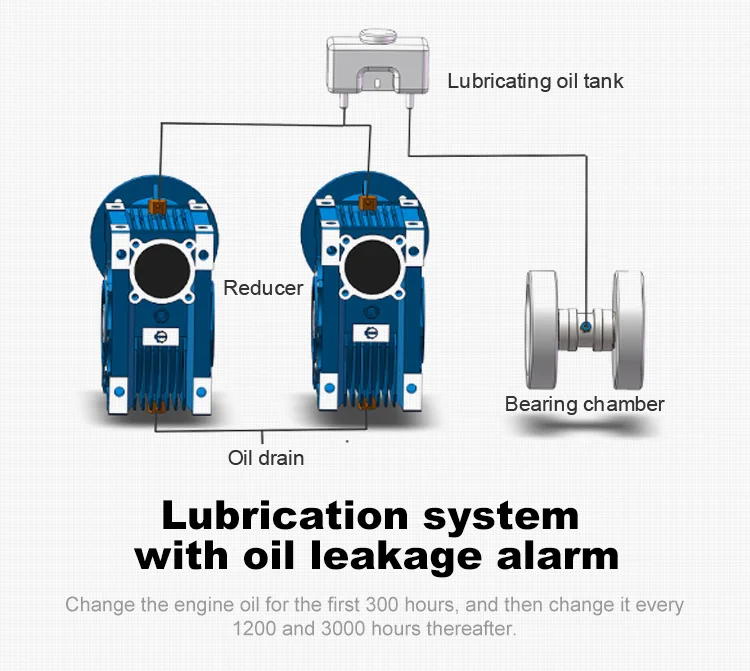 Lubricating oil tank

Reducer

Bearing chamber

Oil drain

Lubrication system with oil leakage alarm

Change the engine oil for the first 300 hours, and then change it every 1200 and 3000 hours thereafter.