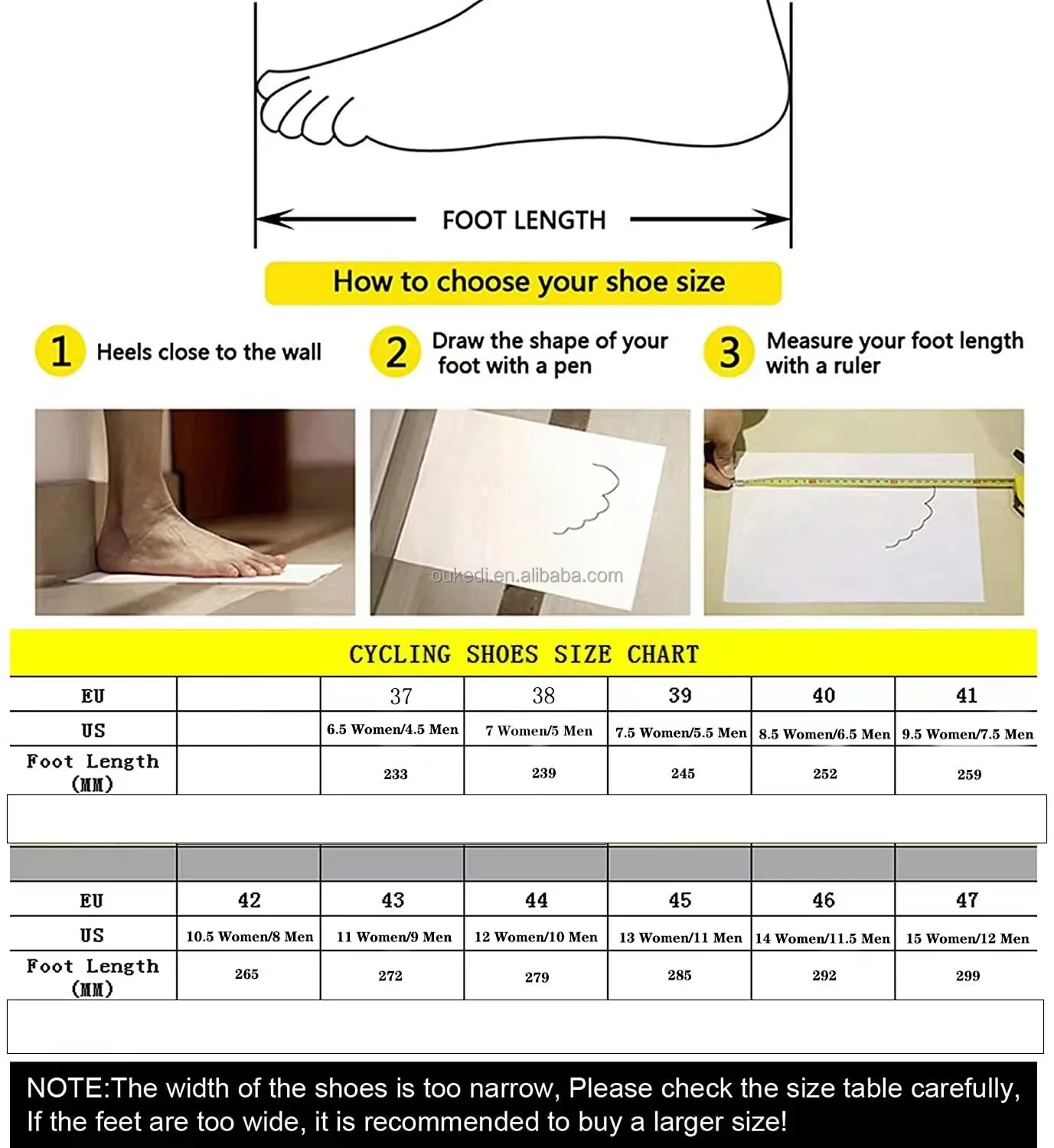 FOOT LENGTH

How to choose your shoe size

1 Heels close to the wall

2 Draw the shape of your foot with a pen

3 Measure your foot length with a ruler

oukedi.en.alibaba.com

CYCLING SHOES SIZE CHART

| EU | | 37 | 38 | 39 | 40 | 41 |
|---|---|---|---|---|---|---|
| US | | 6.5 Women/4.5 Men | 7 Women/5 Men | 7.5 Women/5.5 Men | 8.5 Women/6.5 Men | 9.5 Women/7.5 Men |
| Foot Length (MM) | | 233 | 239 | 245 | 252 | 259 |

| EU | 42 | 43 | 44 | 45 | 46 | 47 |
|---|---|---|---|---|---|---|
| US | 10.5 Women/8 Men | 11 Women/9 Men | 12 Women/10 Men | 13 Women/11 Men | 14 Women/11.5 Men | 15 Women/12 Men |
| Foot Length (MM) | 265 | 272 | 279 | 285 | 292 | 299 |

NOTE:The width of the shoes is too narrow, Please check the size table carefully, If the feet are too wide, it is recommended to buy a larger size!