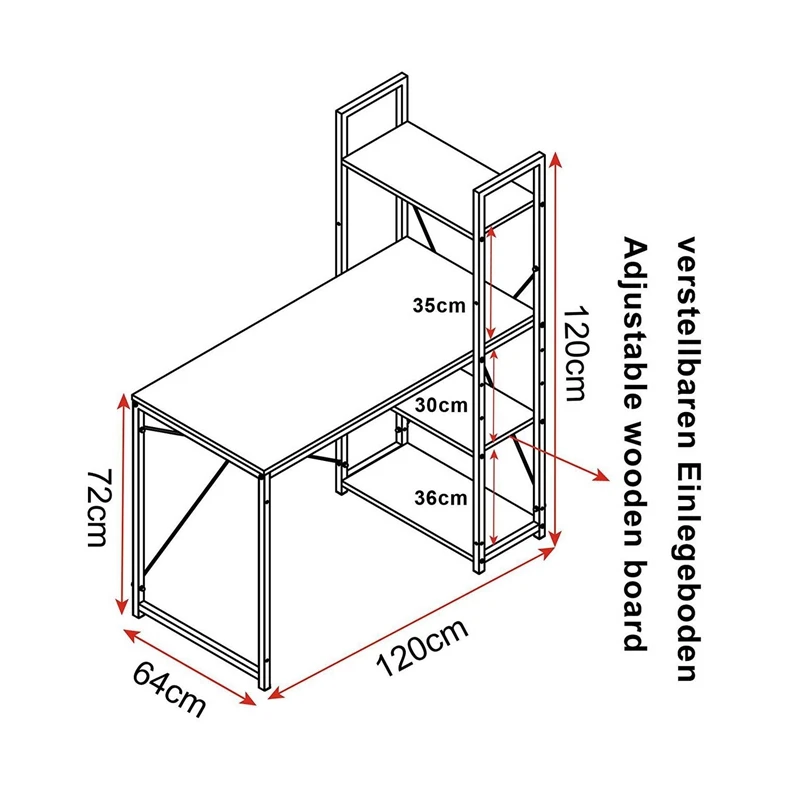 35cm
30cm
36cm
120cm
72cm
64cm
120cm
verstellbaren Einlegeboden
Adjustable wooden board